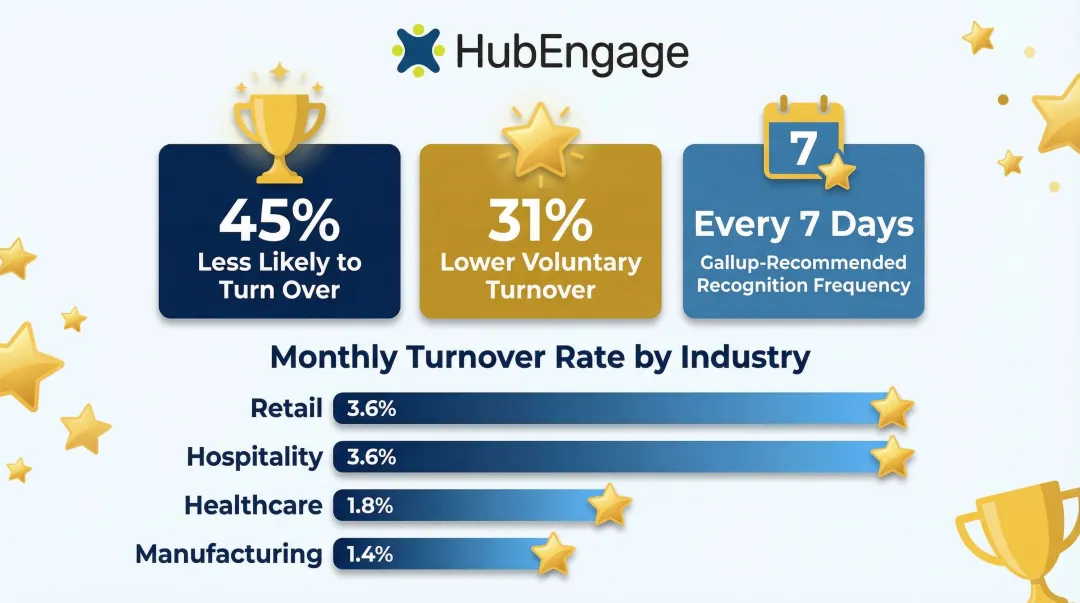 HubEngage

45%
Less Likely to Turn Over

31%
Lower Voluntary Turnover

7
Every 7 Days
Gallup-Recommended Recognition Frequency

Monthly Turnover Rate by Industry

Retail 3.6%
Hospitality 3.6%
Healthcare 1.8%
Manufacturing 1.4%