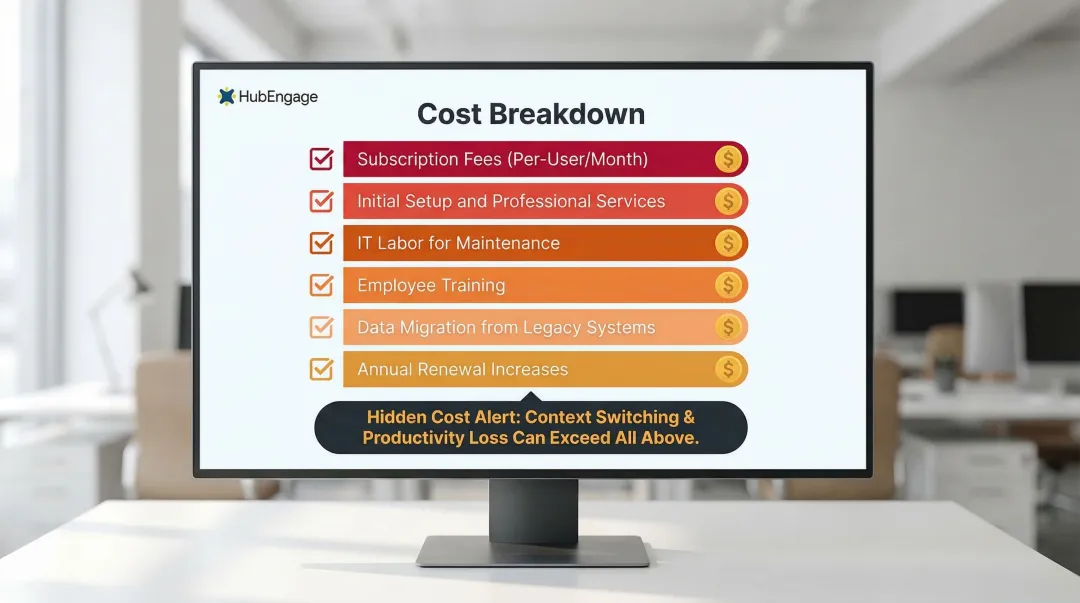 HubEngage

Cost Breakdown

Subscription Fees (Per-User/Month) $

Initial Setup and Professional Services $

IT Labor for Maintenance $

Employee Training $

Data Migration from Legacy Systems $

Annual Renewal Increases $

Hidden Cost Alert: Context Switching & Productivity Loss Can Exceed All Above.