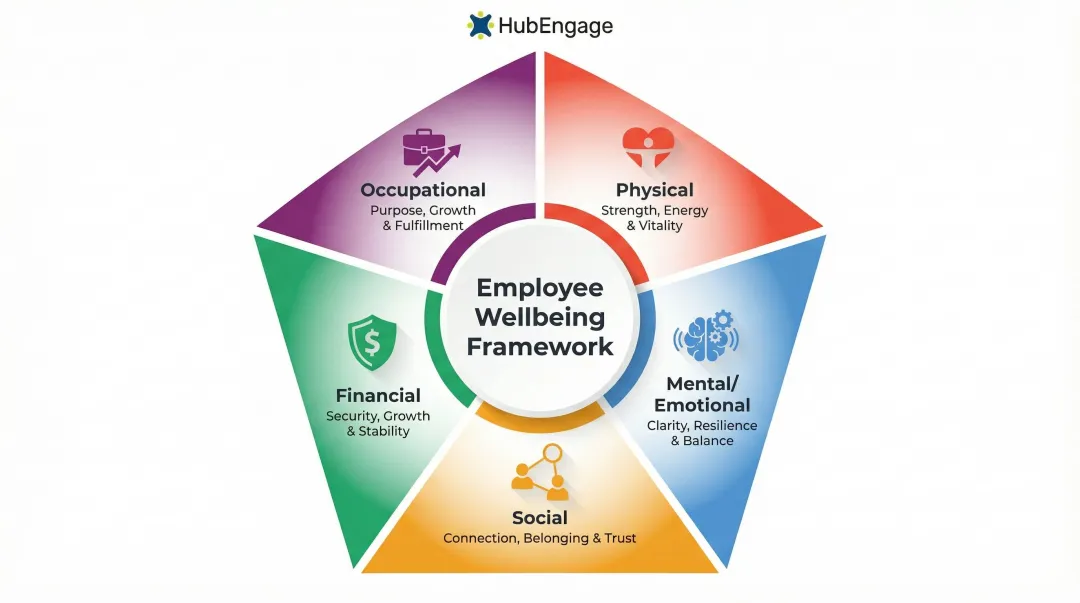 HubEngage

Occupational
Purpose, Growth & Fulfillment

Physical
Strength, Energy & Vitality

Employee Wellbeing Framework

Financial
Security, Growth & Stability

Mental/ Emotional
Clarity, Resilience & Balance

Social
Connection, Belonging & Trust