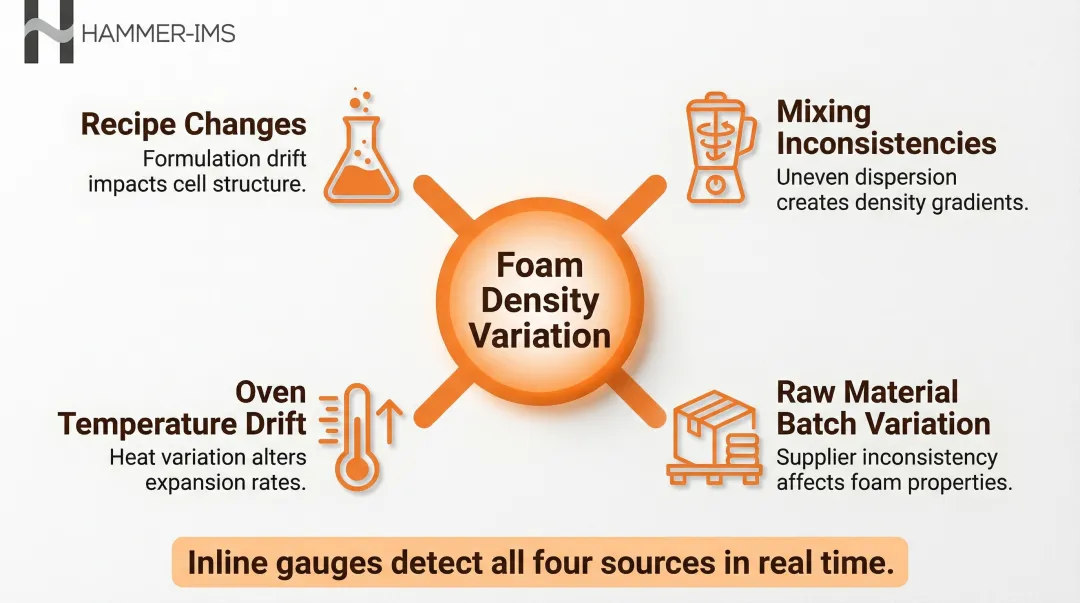 HAMMER-IMS

Recipe Changes
Formulation drift impacts cell structure.

Mixing Inconsistencies
Uneven dispersion creates density gradients.

Foam Density Variation

Oven Temperature Drift
Heat variation alters expansion rates.

Raw Material Batch Variation
Supplier inconsistency affects foam properties.

Inline gauges detect all four sources in real time.