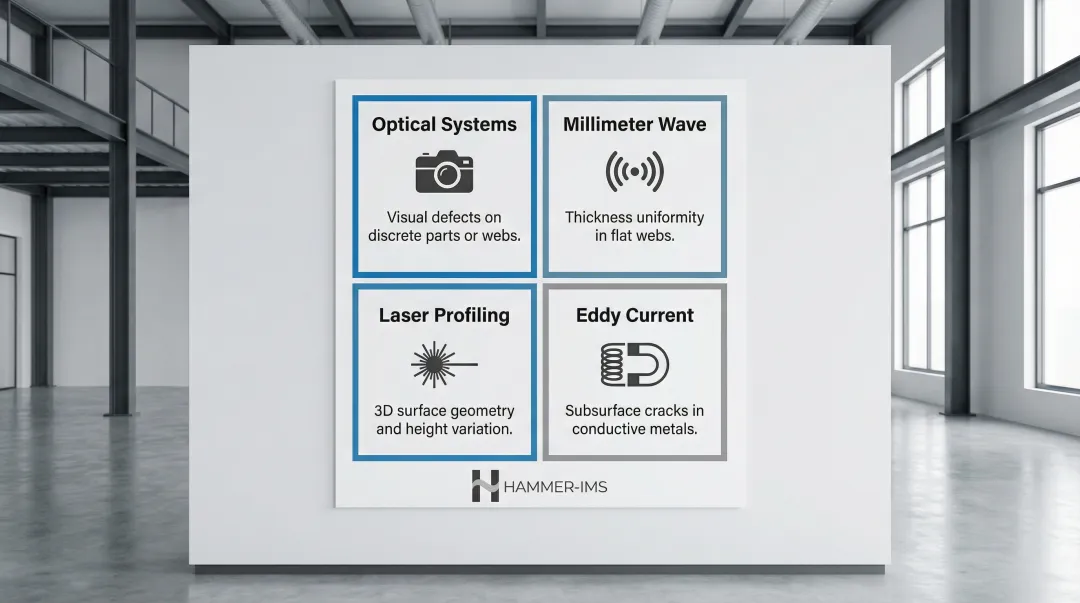 Optical Systems

Visual defects on discrete parts or webs.

Millimeter Wave

Thickness uniformity in flat webs.

Laser Profiling

3D surface geometry and height variation.

Eddy Current

Subsurface cracks in conductive metals.

HAMMER-IMS