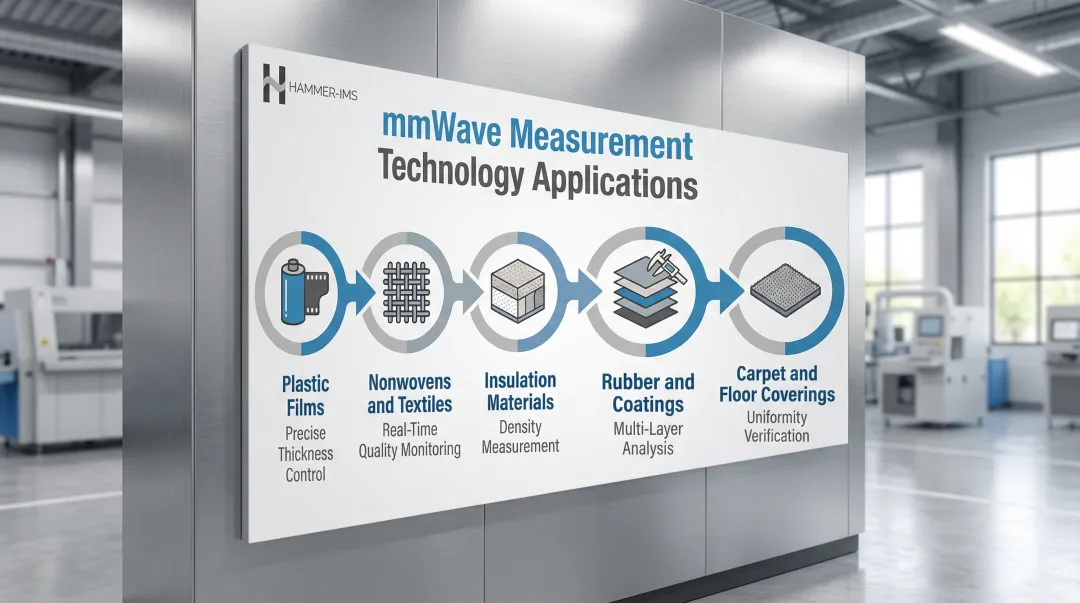 HAMMER-IMS

mmWave Measurement Technology Applications

Plastic Films
Precise Thickness Control

Nonwovens and Textiles
Real-Time Quality Monitoring

Insulation Materials
Density Measurement

Rubber and Coatings
Multi-Layer Analysis

Carpet and Floor Coverings
Uniformity Verification