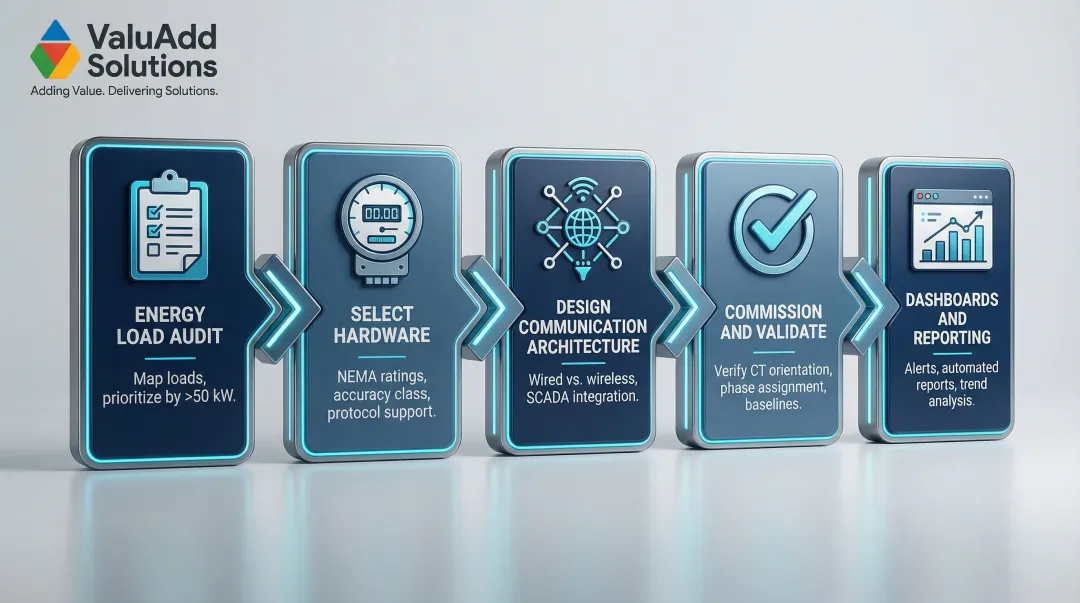 ValuAdd Solutions
Adding Value. Delivering Solutions.

ENERGY LOAD AUDIT
Map loads, prioritize by >50 kW.

00.00

SELECT HARDWARE
NEMA ratings, accuracy class, protocol support.

DESIGN COMMUNICATION ARCHITECTURE
Wired vs. wireless, SCADA integration.

COMMISSION AND VALIDATE
Verify CT orientation, phase assignment, baselines.

DASHBOARDS AND REPORTING
Alerts, automated reports, trend analysis.