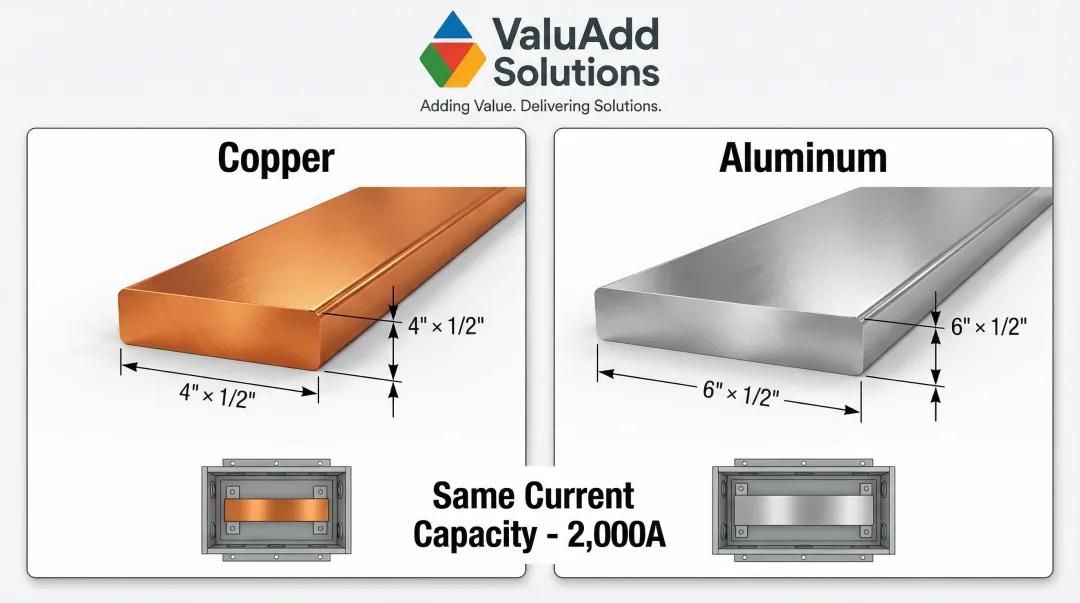 ValuAdd Solutions
Adding Value. Delivering Solutions.

Copper

4" × 1/2"

4" × 1/2"

Aluminum

6" × 1/2"

6" × 1/2"

Same Current Capacity - 2,000A