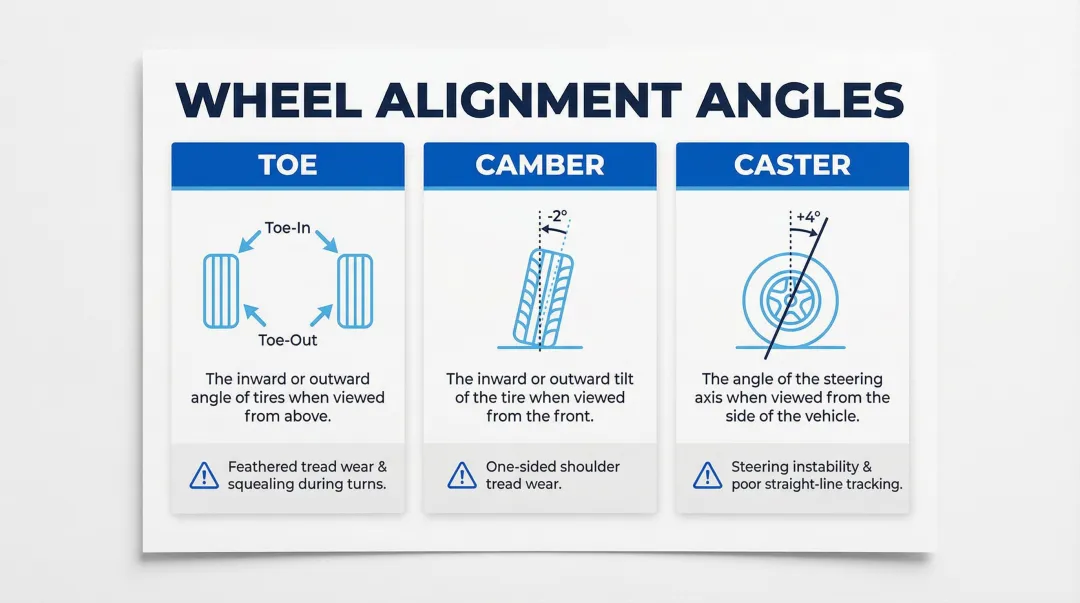 WHEEL ALIGNMENT ANGLES

TOE

Toe-In

Toe-Out

The inward or outward angle of tires when viewed from above.

Feathered tread wear & squealing during turns.

CAMBER

-2°

The inward or outward tilt of the tire when viewed from the front.

One-sided shoulder tread wear.

CASTER

+4°

The angle of the steering axis when viewed from the side of the vehicle.

Steering instability & poor straight-line tracking.