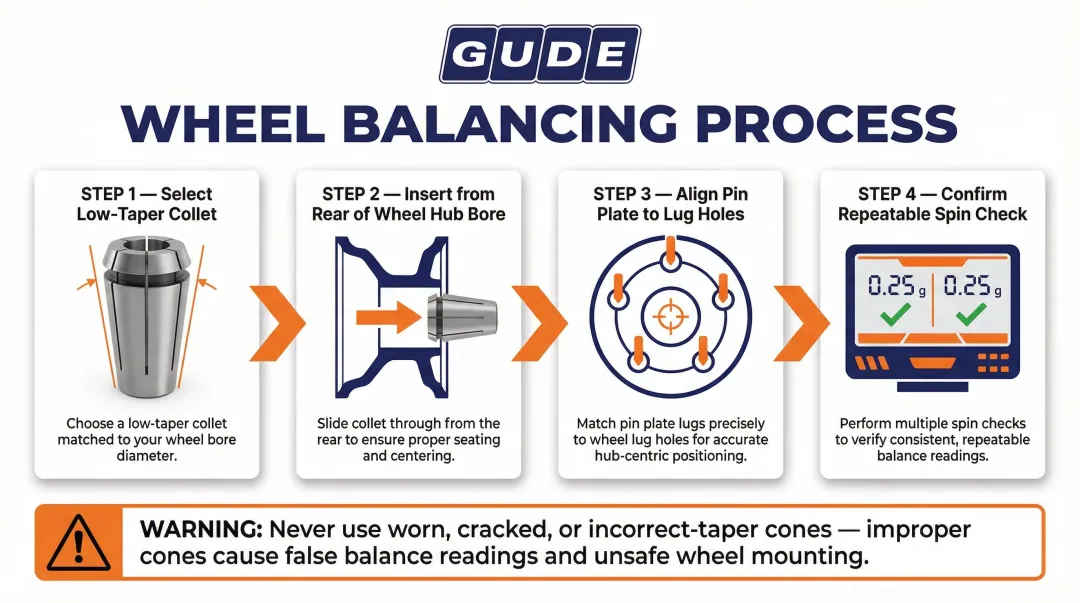 GUDE

WHEEL BALANCING PROCESS

STEP 1 — Select Low-Taper Collet

Choose a low-taper collet matched to your wheel bore diameter.

STEP 2 — Insert from Rear of Wheel Hub Bore

Slide collet through from the rear to ensure proper seating and centering.

STEP 3 — Align Pin Plate to Lug Holes

Match pin plate lugs precisely to wheel lug holes for accurate hub-centric positioning.

STEP 4 — Confirm Repeatable Spin Check

0.25 g 0.25 g

Perform multiple spin checks to verify consistent, repeatable balance readings.

WARNING: Never use worn, cracked, or incorrect-taper cones — improper cones cause false balance readings and unsafe wheel mounting.