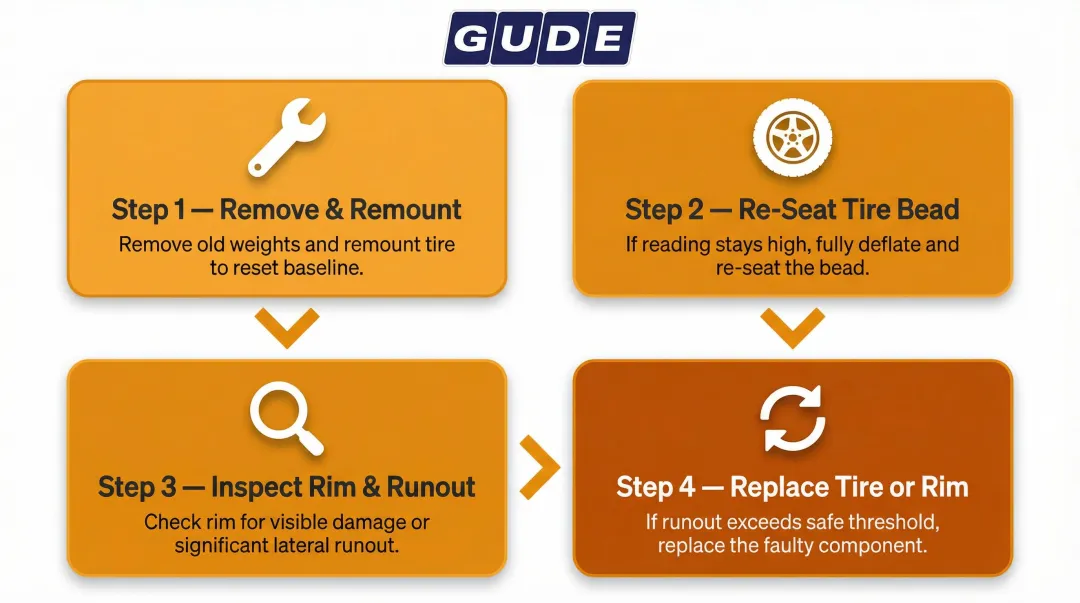 GUDE

Step 1 — Remove & Remount
Remove old weights and remount tire to reset baseline.

Step 2 — Re-Seat Tire Bead
If reading stays high, fully deflate and re-seat the bead.

Step 3 — Inspect Rim & Runout
Check rim for visible damage or significant lateral runout.

Step 4 — Replace Tire or Rim
If runout exceeds safe threshold, replace the faulty component.