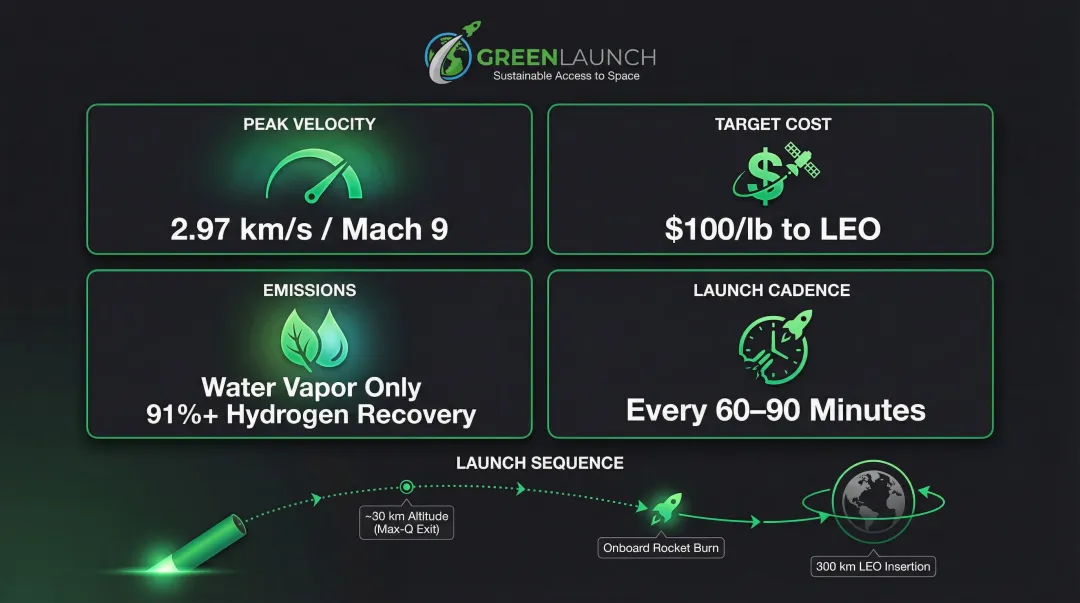 GREENLAUNCH
Sustainable Access to Space

PEAK VELOCITY
2.97 km/s / Mach 9

TARGET COST
$100/lb to LEO

EMISSIONS
Water Vapor Only
91%+ Hydrogen Recovery

LAUNCH CADENCE
Every 60–90 Minutes

LAUNCH SEQUENCE
~30 km Altitude (Max-Q Exit)
Onboard Rocket Burn
300 km LEO Insertion