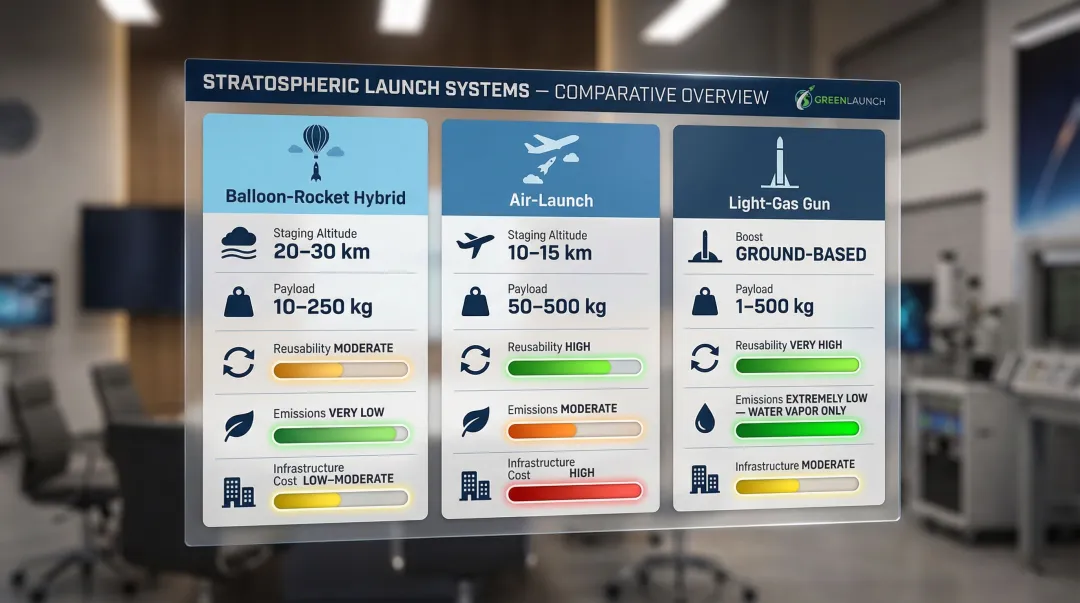 STRATOSPHERIC LAUNCH SYSTEMS — COMPARATIVE OVERVIEW

GREENLAUNCH

Balloon-Rocket Hybrid

Staging Altitude
20–30 km

Payload
10–250 kg

Reusability MODERATE

Emissions VERY LOW

Infrastructure Cost LOW–MODERATE

Air-Launch

Staging Altitude
10–15 km

Payload
50–500 kg

Reusability HIGH

Emissions MODERATE

Infrastructure Cost HIGH

Light-Gas Gun

Boost
GROUND-BASED

Payload
1–500 kg

Reusability VERY HIGH

Emissions EXTREMELY LOW — WATER VAPOR ONLY

Infrastructure MODERATE