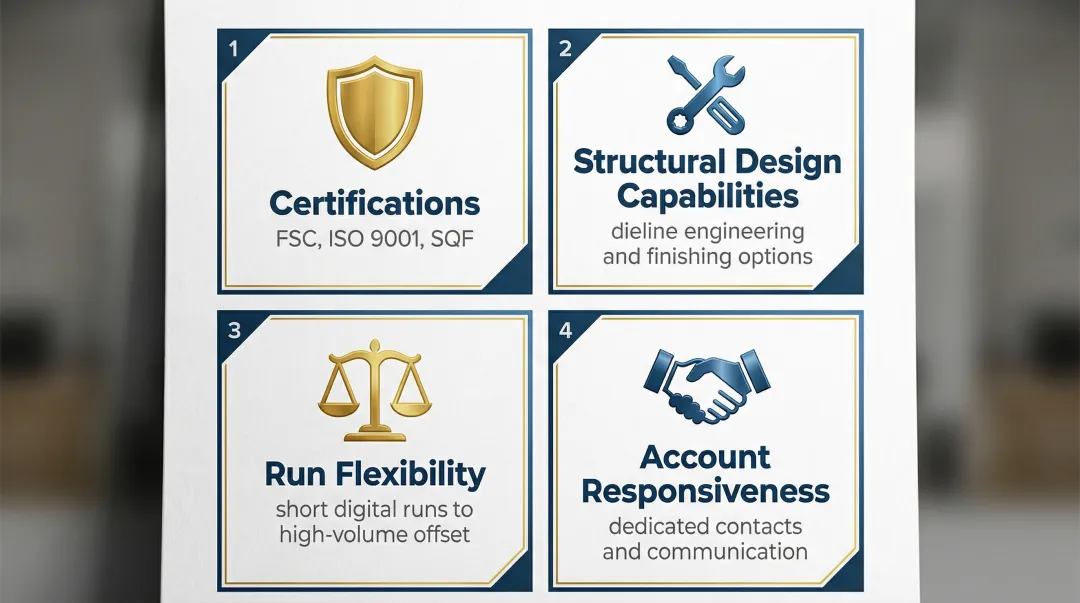 1

Certifications

FSC, ISO 9001, SQF

2

Structural Design Capabilities

dieline engineering and finishing options

3

Run Flexibility

short digital runs to high-volume offset

4

Account Responsiveness

dedicated contacts and communication