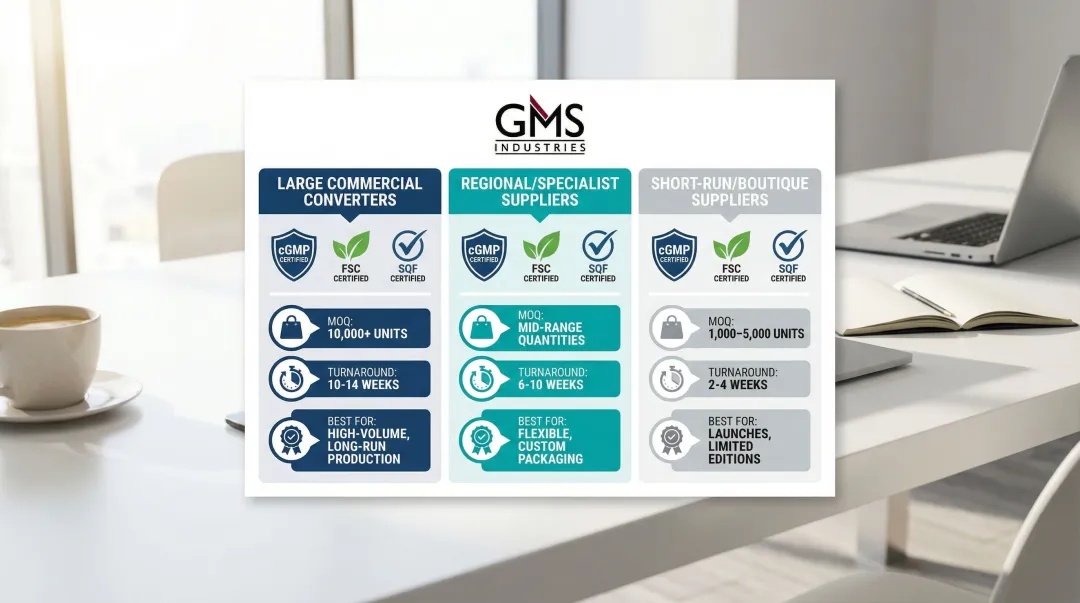 GMS
INDUSTRIES

LARGE COMMERCIAL CONVERTERS

cGMP CERTIFIED
FSC CERTIFIED
SQF CERTIFIED

MOQ: 10,000+ UNITS

TURNAROUND: 10-14 WEEKS

BEST FOR: HIGH-VOLUME, LONG-RUN PRODUCTION

REGIONAL/SPECIALIST SUPPLIERS

cGMP CERTIFIED
FSC CERTIFIED
SQF CERTIFIED

MOQ: MID-RANGE QUANTITIES

TURNAROUND: 6-10 WEEKS

BEST FOR: FLEXIBLE, CUSTOM PACKAGING

SHORT-RUN/BOUTIQUE SUPPLIERS

cGMP CERTIFIED
FSC CERTIFIED
SQF CERTIFIED

MOQ: 1,000–5,000 UNITS

TURNAROUND: 2-4 WEEKS

BEST FOR: LAUNCHES, LIMITED EDITIONS