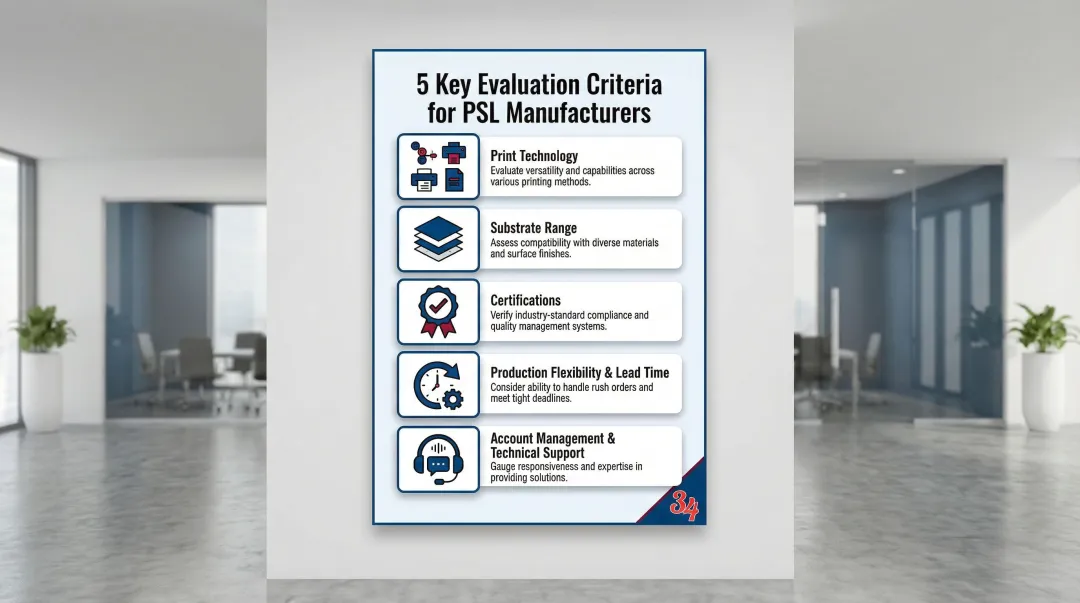 5 Key Evaluation Criteria for PSL Manufacturers

Print Technology
Evaluate versatility and capabilities across various printing methods.

Substrate Range
Assess compatibility with diverse materials and surface finishes.

Certifications
Verify industry-standard compliance and quality management systems.

Production Flexibility & Lead Time
Consider ability to handle rush orders and meet tight deadlines.

Account Management & Technical Support
Gauge responsiveness and expertise in providing solutions.

34