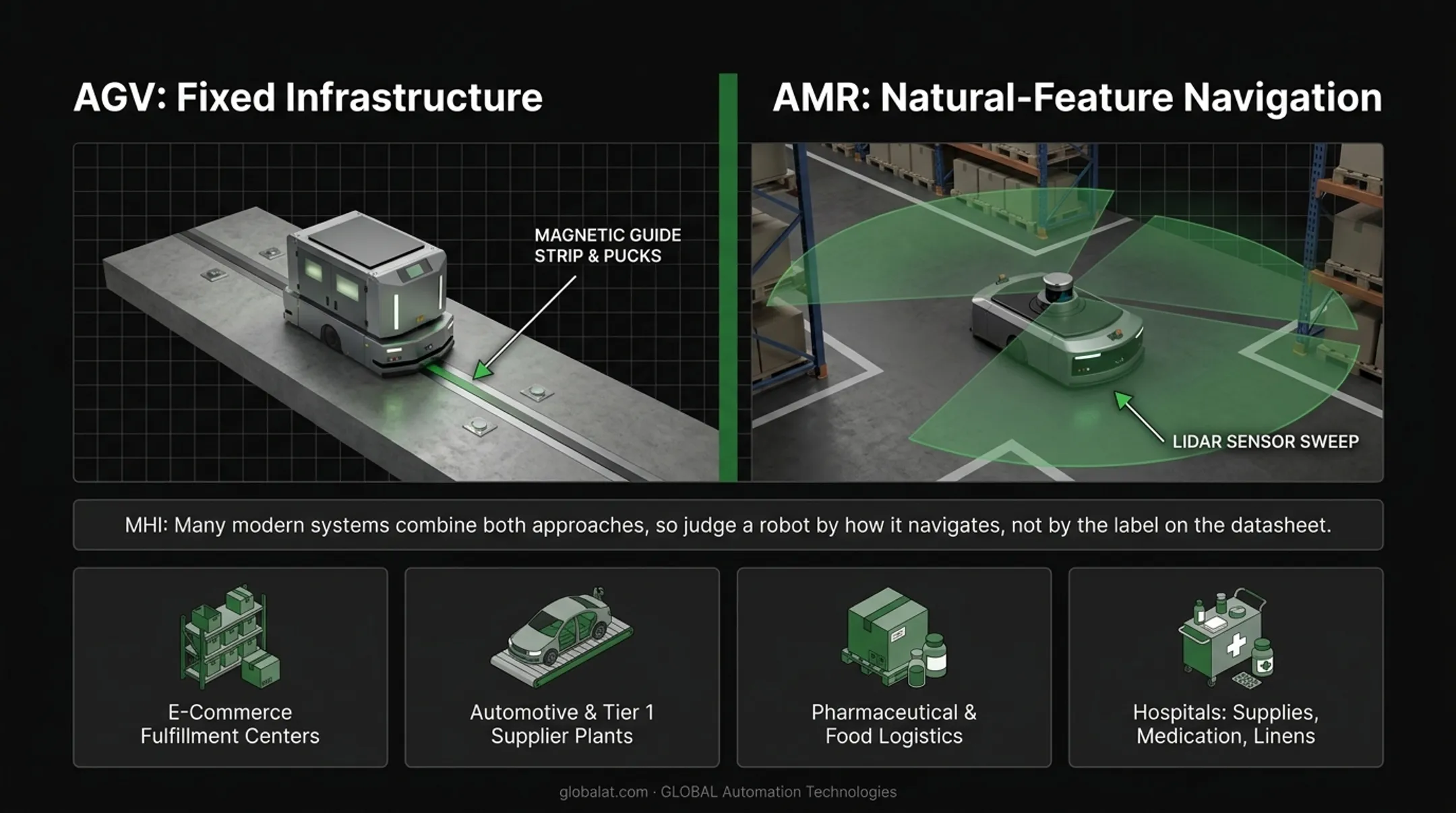 AGV: Fixed Infrastructure

MAGNETIC GUIDE STRIP & PUCKS

AMR: Natural-Feature Navigation

LIDAR SENSOR SWEEP

MHI: Many modern systems combine both approaches, so judge a robot by how it navigates, not by the label on the datasheet.

E-Commerce
Fulfillment Centers

Automotive & Tier 1
Supplier Plants

Pharmaceutical &
Food Logistics

Hospitals: Supplies,
Medication, Linens

globalat.com · GLOBAL Automation Technologies