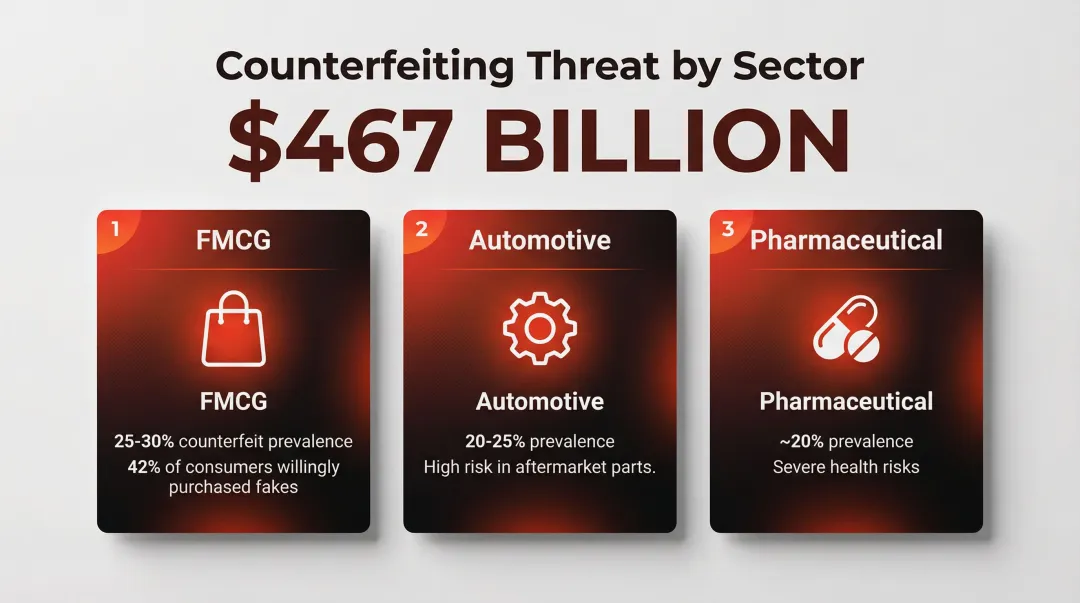 Counterfeiting Threat by Sector

$467 BILLION

1 FMCG

FMCG

25-30% counterfeit prevalence
42% of consumers willingly purchased fakes

2 Automotive

Automotive

20-25% prevalence
High risk in aftermarket parts.

3 Pharmaceutical

Pharmaceutical

~20% prevalence
Severe health risks