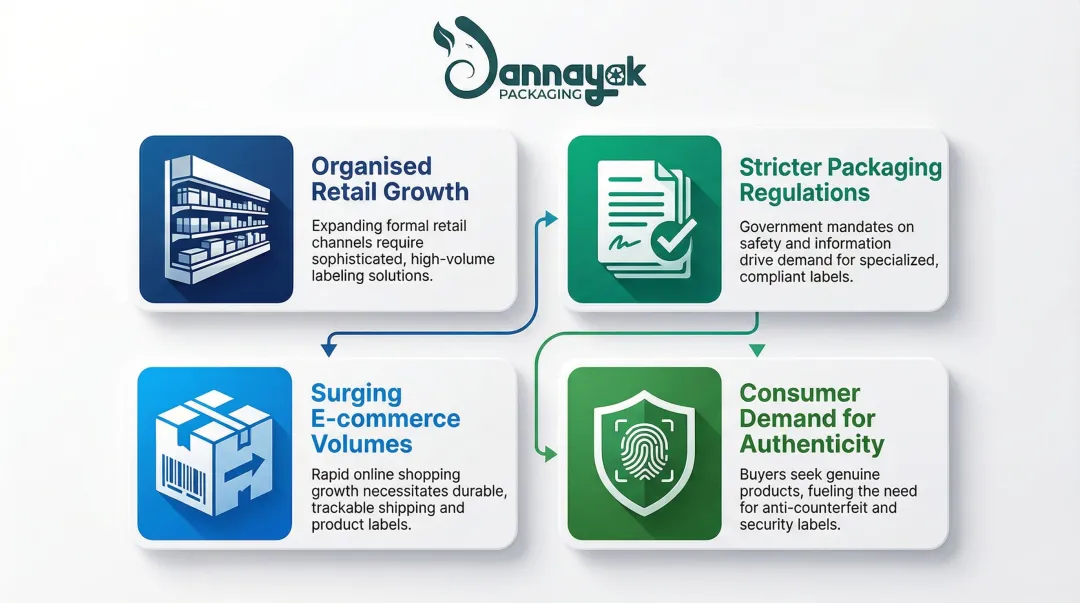 Dannayak
PACKAGING

Organised Retail Growth

Expanding formal retail channels require sophisticated, high-volume labeling solutions.

Stricter Packaging Regulations

Government mandates on safety and information drive demand for specialized, compliant labels.

Surging E-commerce Volumes

Rapid online shopping growth necessitates durable, trackable shipping and product labels.

Consumer Demand for Authenticity

Buyers seek genuine products, fueling the need for anti-counterfeit and security labels.