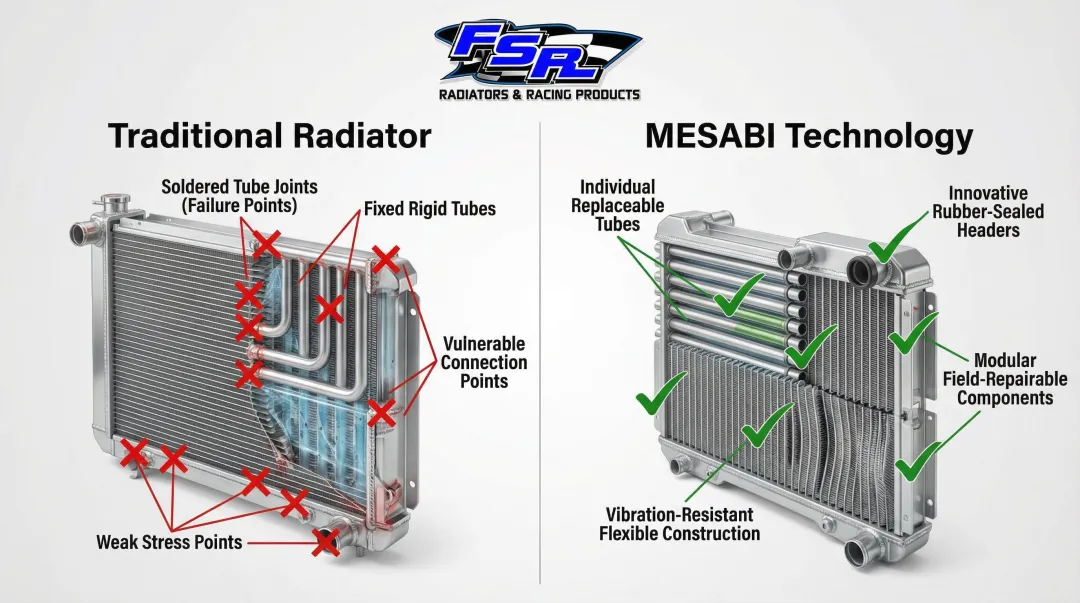 FSR
RADIATORS & RACING PRODUCTS

Traditional Radiator

Soldered Tube Joints (Failure Points)

Fixed Rigid Tubes

Vulnerable Connection Points

Weak Stress Points

MESABI Technology

Individual Replaceable Tubes

Innovative Rubber-Sealed Headers

Modular Field-Repairable Components

Vibration-Resistant Flexible Construction