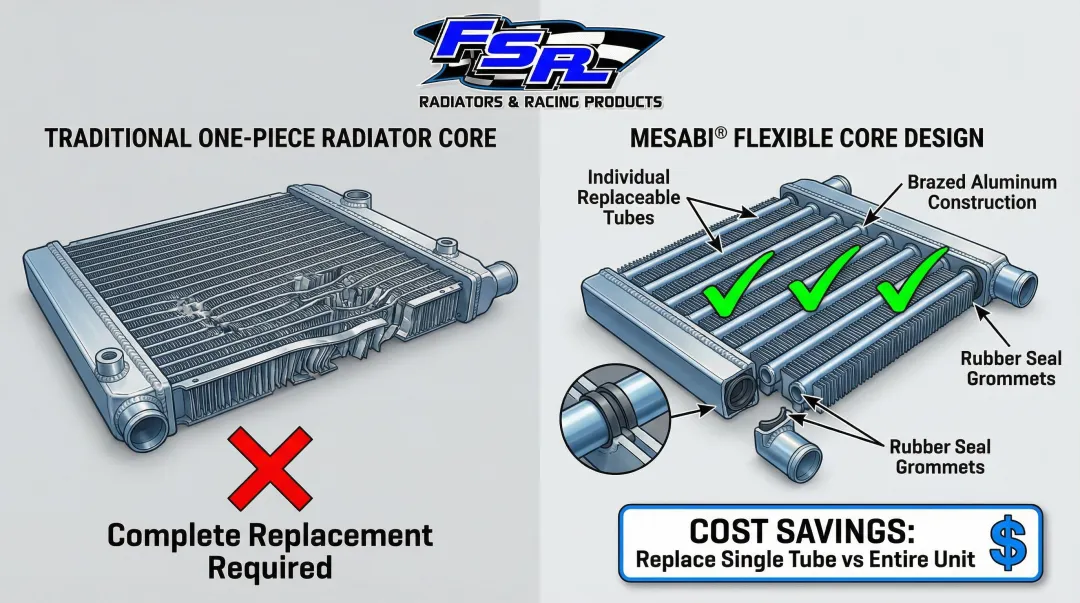 FSR
RADIATORS & RACING PRODUCTS

TRADITIONAL ONE-PIECE RADIATOR CORE

Complete Replacement Required

MESABI® FLEXIBLE CORE DESIGN

Individual Replaceable Tubes

Brazed Aluminum Construction

Rubber Seal Grommets

Rubber Seal Grommets

COST SAVINGS:
Replace Single Tube vs Entire Unit
$