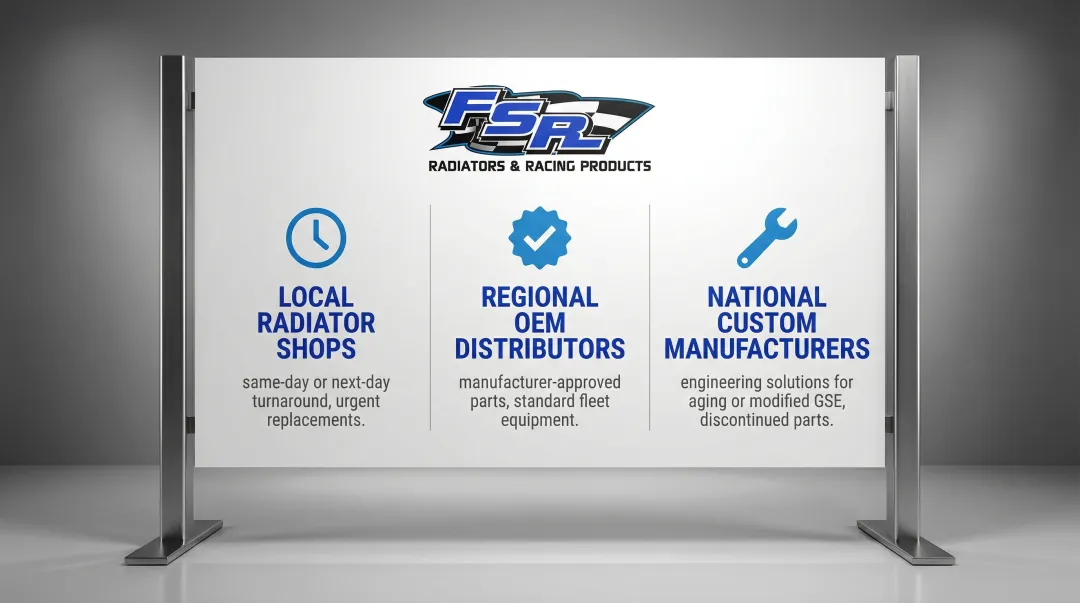 FSR
RADIATORS & RACING PRODUCTS

LOCAL RADIATOR SHOPS
same-day or next-day turnaround, urgent replacements.

REGIONAL OEM DISTRIBUTORS
manufacturer-approved parts, standard fleet equipment.

NATIONAL CUSTOM MANUFACTURERS
engineering solutions for aging or modified GSE, discontinued parts.