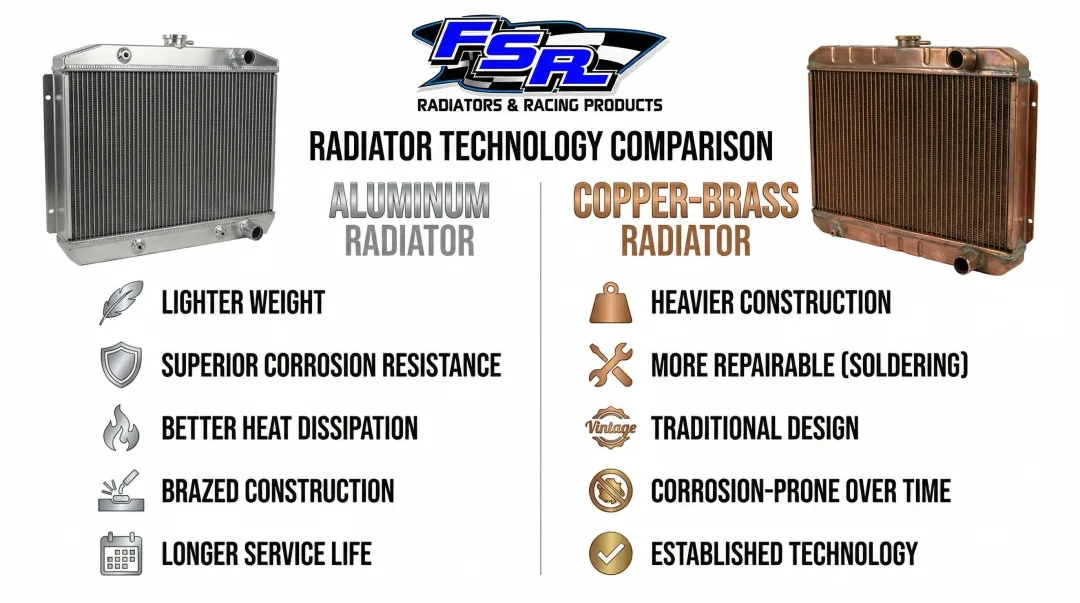 FSR
RADIATORS & RACING PRODUCTS

RADIATOR TECHNOLOGY COMPARISON

ALUMINUM RADIATOR

LIGHTER WEIGHT
SUPERIOR CORROSION RESISTANCE
BETTER HEAT DISSIPATION
BRAZED CONSTRUCTION
LONGER SERVICE LIFE

COPPER-BRASS RADIATOR

HEAVIER CONSTRUCTION
MORE REPAIRABLE (SOLDERING)
Vintage
TRADITIONAL DESIGN
CORROSION-PRONE OVER TIME
ESTABLISHED TECHNOLOGY