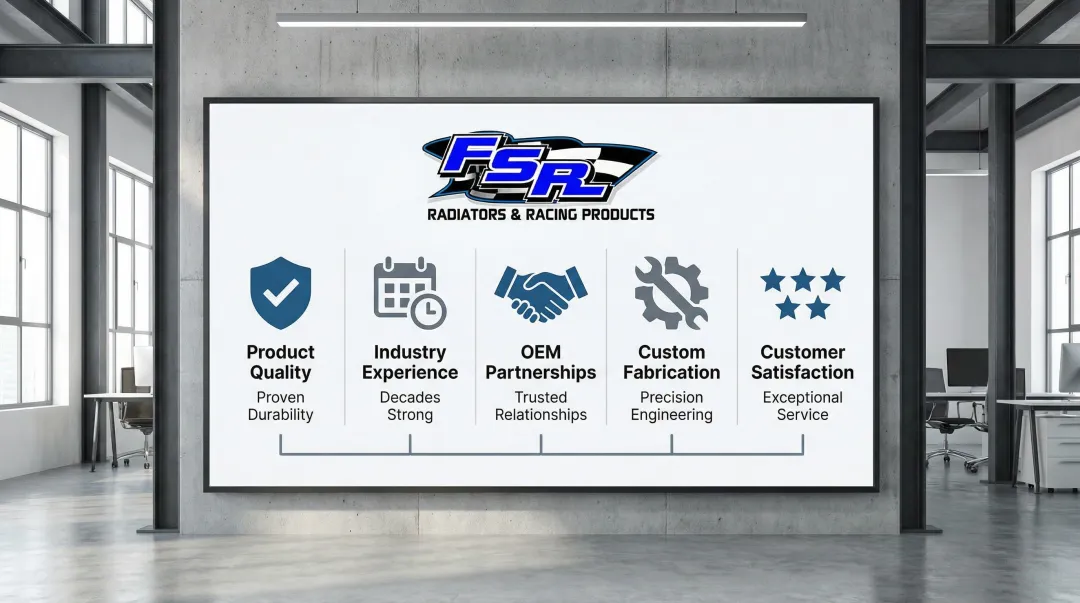 FSR
RADIATORS & RACING PRODUCTS

Product Quality
Proven Durability

Industry Experience
Decades Strong

OEM Partnerships
Trusted Relationships

Custom Fabrication
Precision Engineering

Customer Satisfaction
Exceptional Service