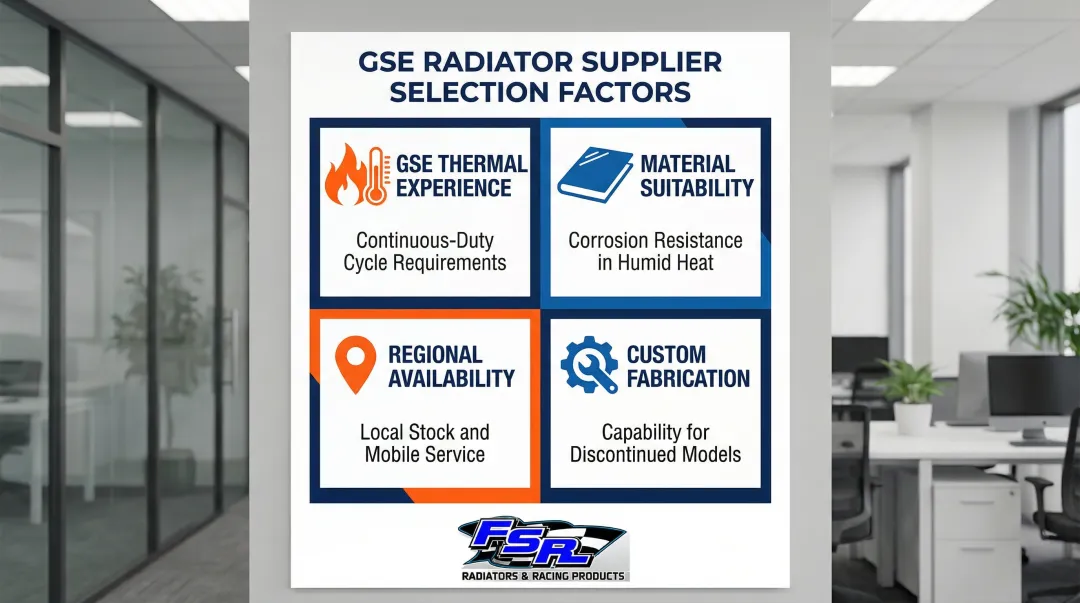 GSE RADIATOR SUPPLIER SELECTION FACTORS

GSE THERMAL EXPERIENCE

Continuous-Duty Cycle Requirements

MATERIAL SUITABILITY

Corrosion Resistance in Humid Heat

REGIONAL AVAILABILITY

Local Stock and Mobile Service

CUSTOM FABRICATION

Capability for Discontinued Models

FSR

RADIATORS & RACING PRODUCTS