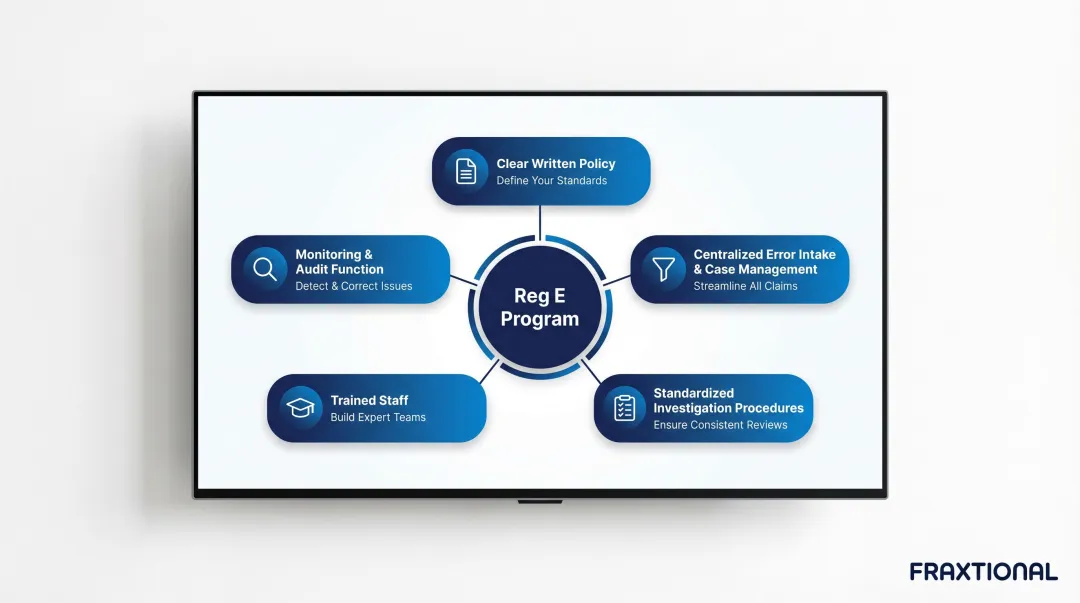 Clear Written Policy
Define Your Standards

Monitoring & Audit Function
Detect & Correct Issues

Reg E Program

Centralized Error Intake & Case Management
Streamline All Claims

Trained Staff
Build Expert Teams

Standardized Investigation Procedures
Ensure Consistent Reviews

FRAXTIONAL