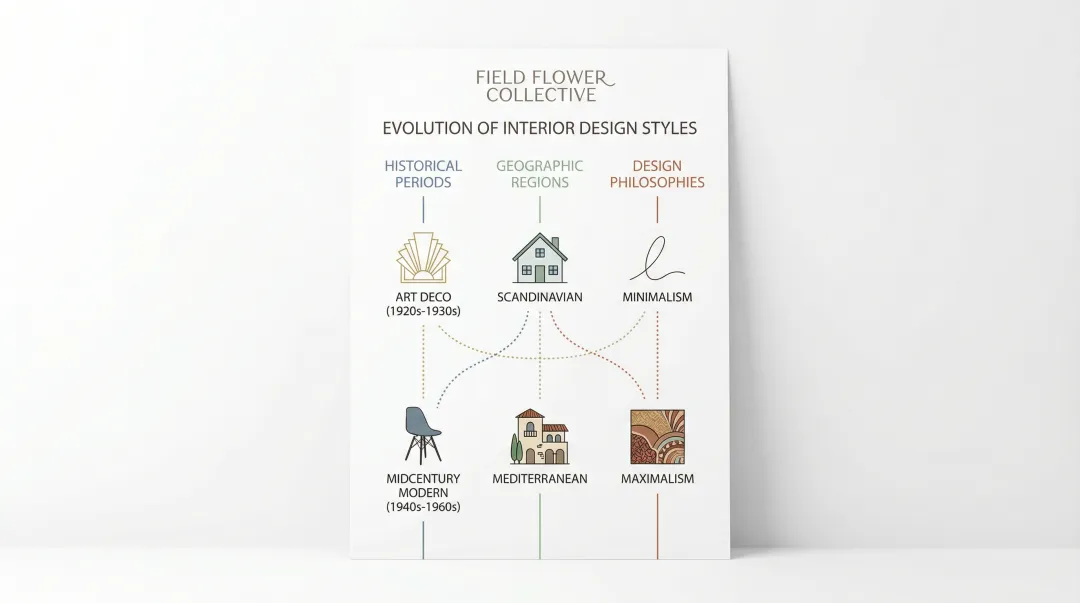 FIELD FLOWER
COLLECTIVE

EVOLUTION OF INTERIOR DESIGN STYLES

HISTORICAL PERIODS

GEOGRAPHIC REGIONS

DESIGN PHILOSOPHIES

ART DECO
(1920s-1930s)

SCANDINAVIAN

MINIMALISM

MIDCENTURY MODERN
(1940s-1960s)

MEDITERRANEAN

MAXIMALISM