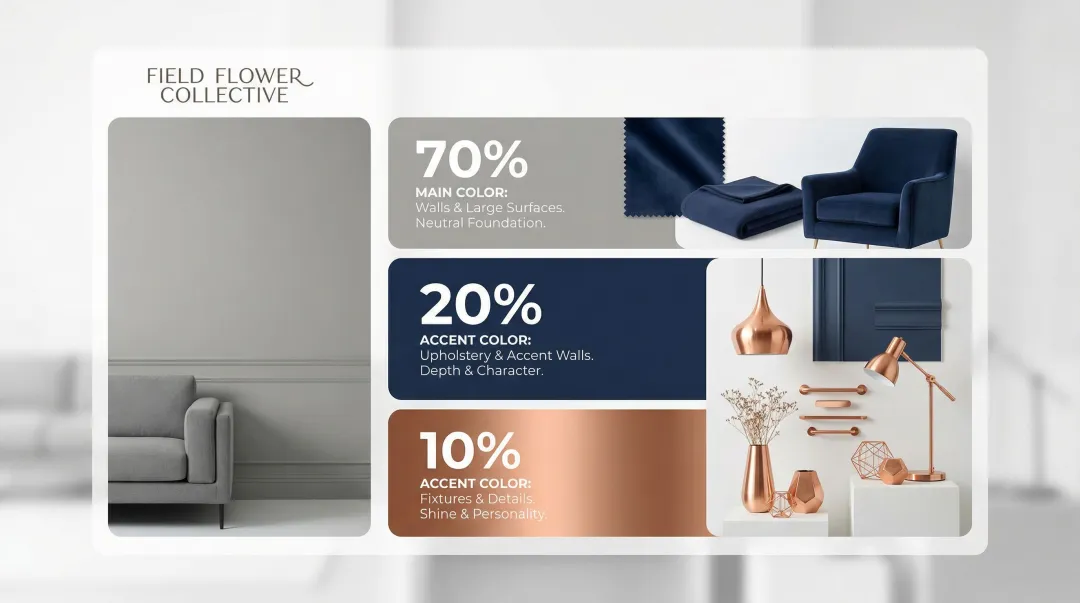 FIELD FLOWER
COLLECTIVE

70%
MAIN COLOR:
Walls & Large Surfaces.
Neutral Foundation.

20%
ACCENT COLOR:
Upholstery & Accent Walls.
Depth & Character.

10%
ACCENT COLOR:
Fixtures & Details.
Shine & Personality.