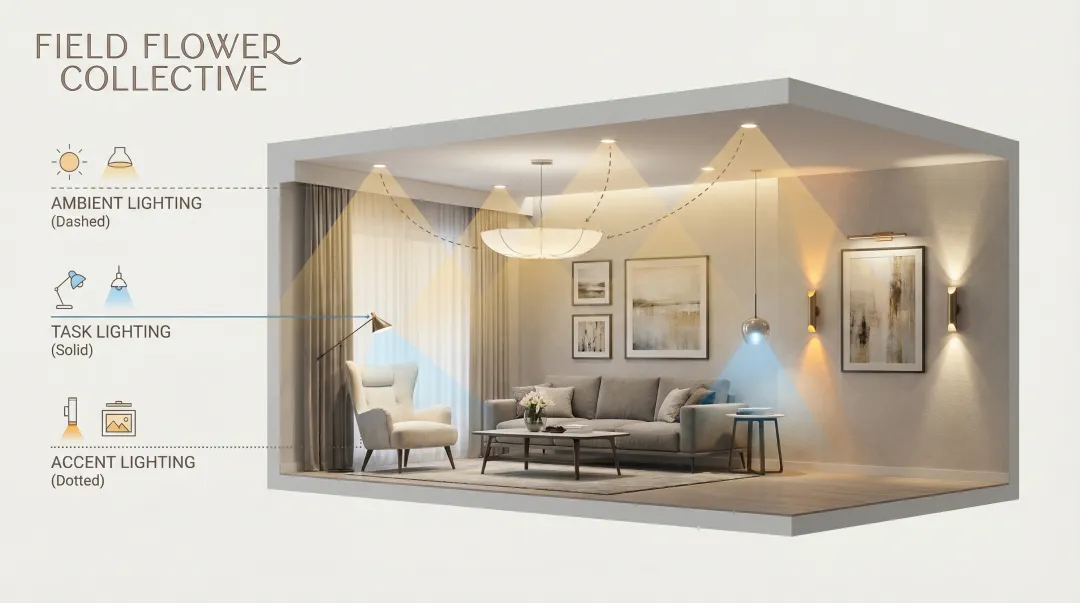 FIELD FLOWER COLLECTIVE

AMBIENT LIGHTING
(Dashed)

TASK LIGHTING
(Solid)

ACCENT LIGHTING
(Dotted)