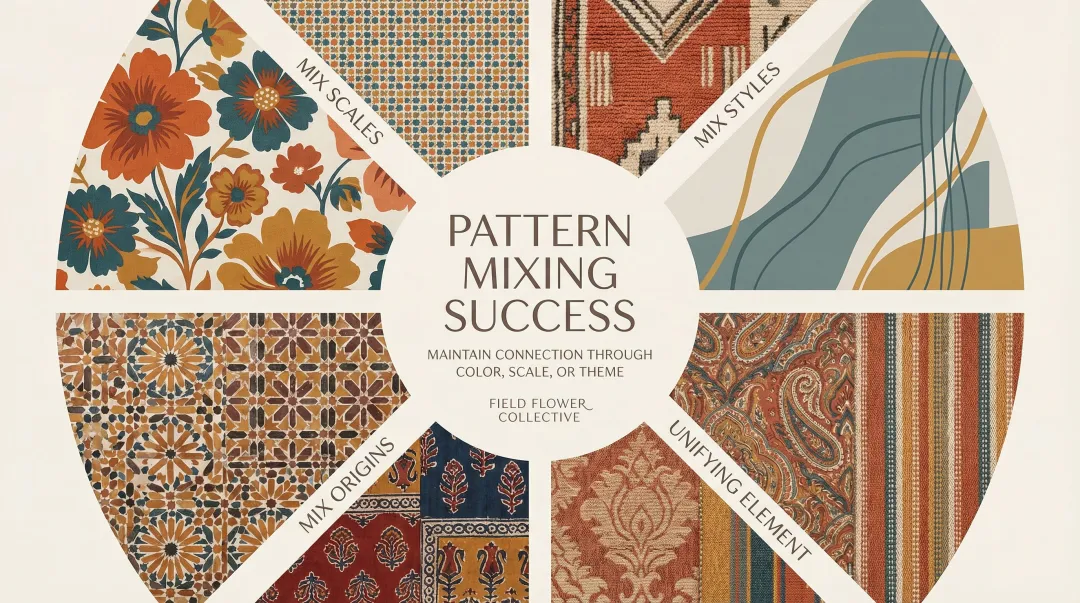 MIX SCALES

MIX STYLES

PATTERN MIXING SUCCESS

MAINTAIN CONNECTION THROUGH COLOR, SCALE, OR THEME

FIELD FLOWER COLLECTIVE

MIX ORIGINS

UNIFYING ELEMENT