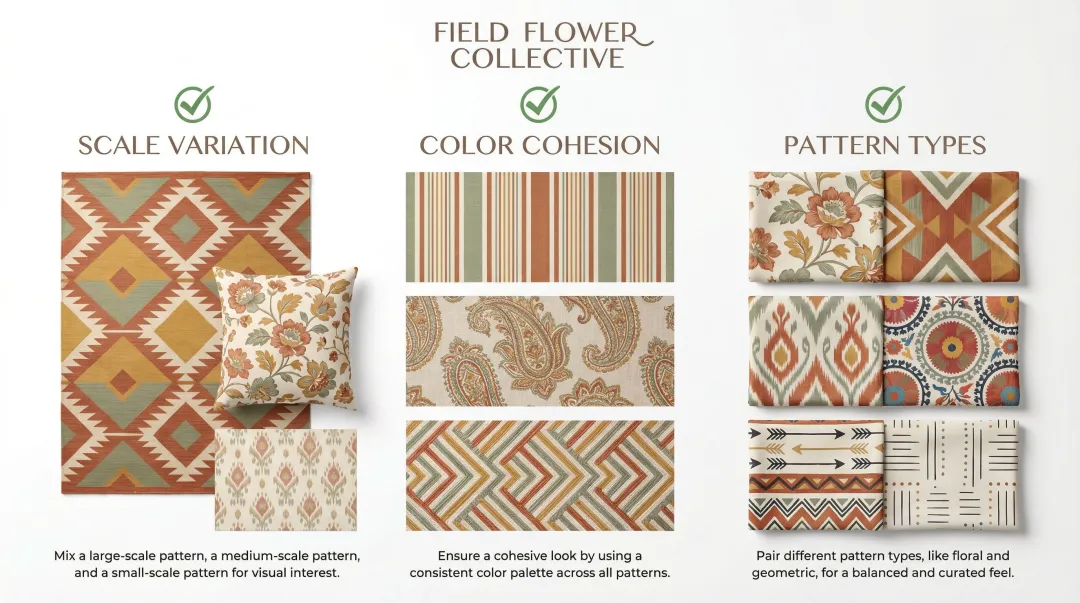 FIELD FLOWER COLLECTIVE

SCALE VARIATION

Mix a large-scale pattern, a medium-scale pattern, and a small-scale pattern for visual interest.

COLOR COHESION

Ensure a cohesive look by using a consistent color palette across all patterns.

PATTERN TYPES

Pair different pattern types, like floral and geometric, for a balanced and curated feel.