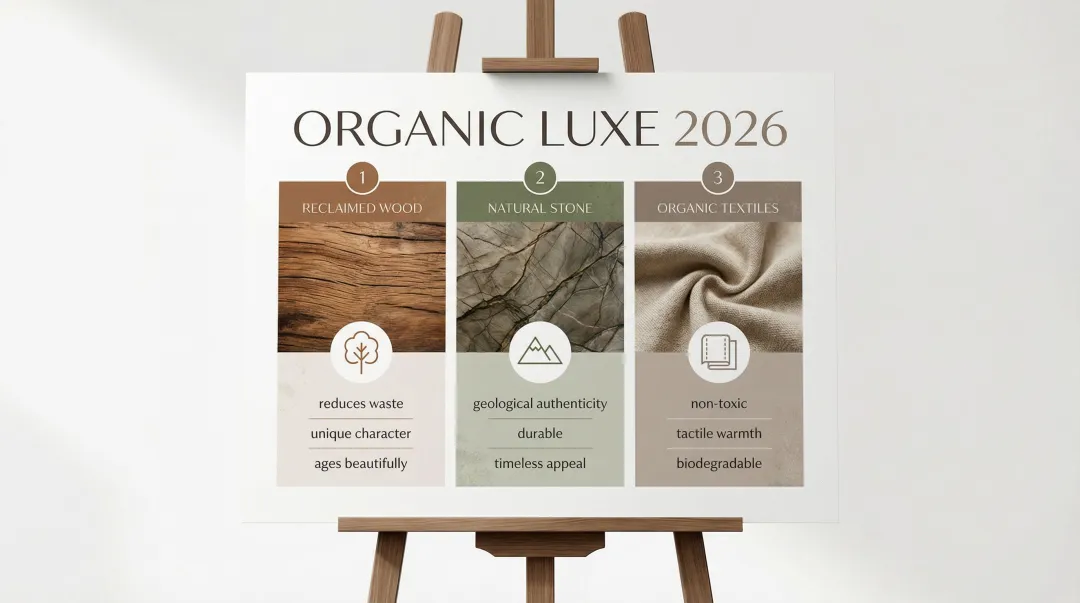 ORGANIC LUXE 2026

1
RECLAIMED WOOD
reduces waste
unique character
ages beautifully

2
NATURAL STONE
geological authenticity
durable
timeless appeal

3
ORGANIC TEXTILES
non-toxic
tactile warmth
biodegradable