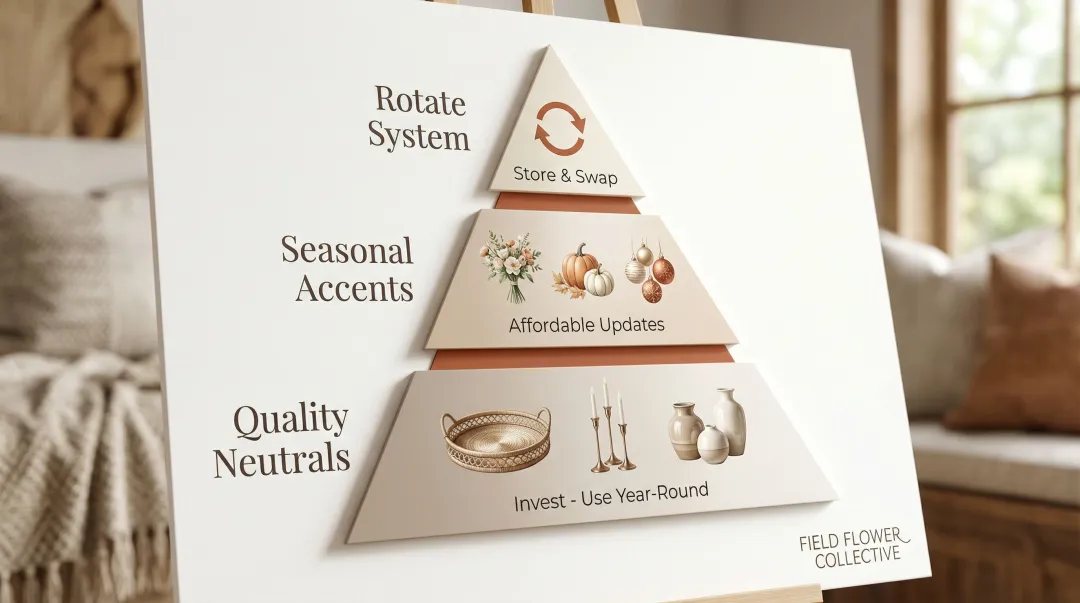 Rotate System

Store & Swap

Seasonal Accents

Affordable Updates

Quality Neutrals

Invest - Use Year-Round

FIELD FLOWER COLLECTIVE