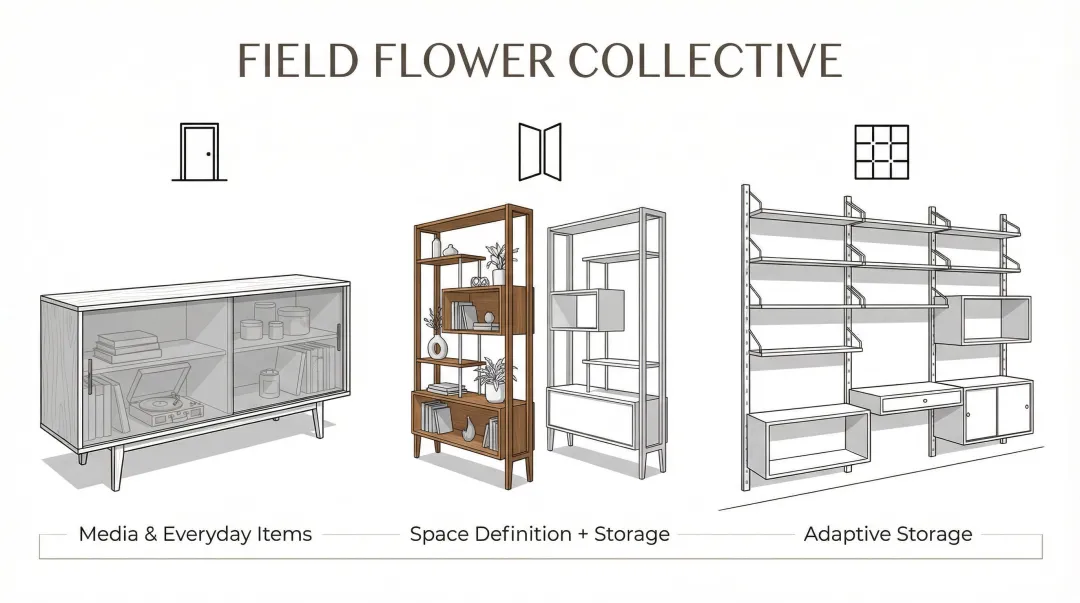 FIELD FLOWER COLLECTIVE

Media & Everyday Items

Space Definition + Storage

Adaptive Storage