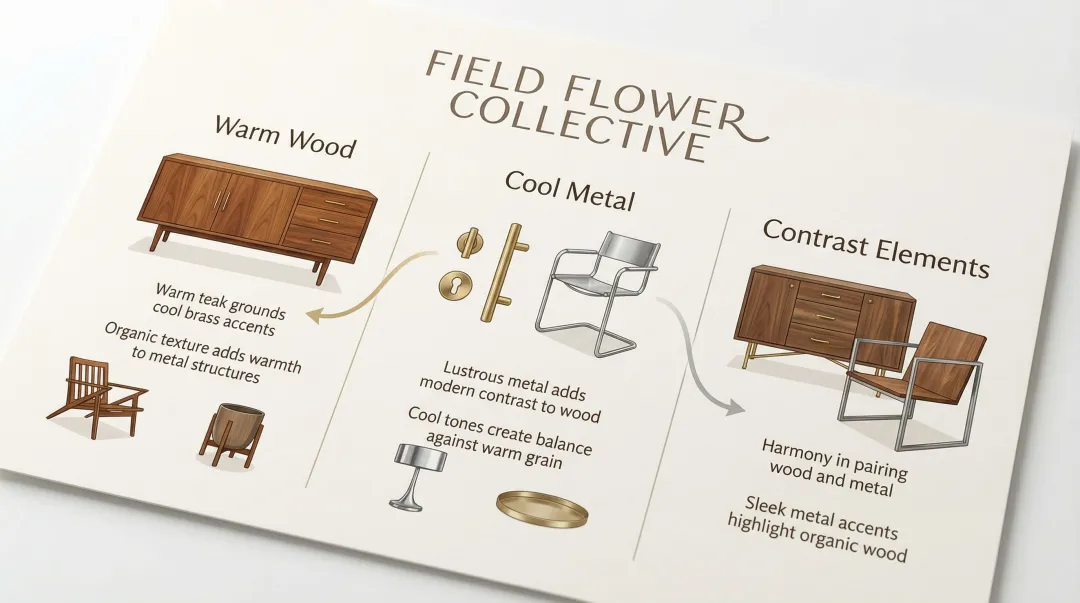 FIELD FLOWER COLLECTIVE

Warm Wood

Warm teak grounds cool brass accents

Organic texture adds warmth to metal structures

Cool Metal

Lustrous metal adds modern contrast to wood

Cool tones create balance against warm grain

Contrast Elements

Harmony in pairing wood and metal

Sleek metal accents highlight organic wood