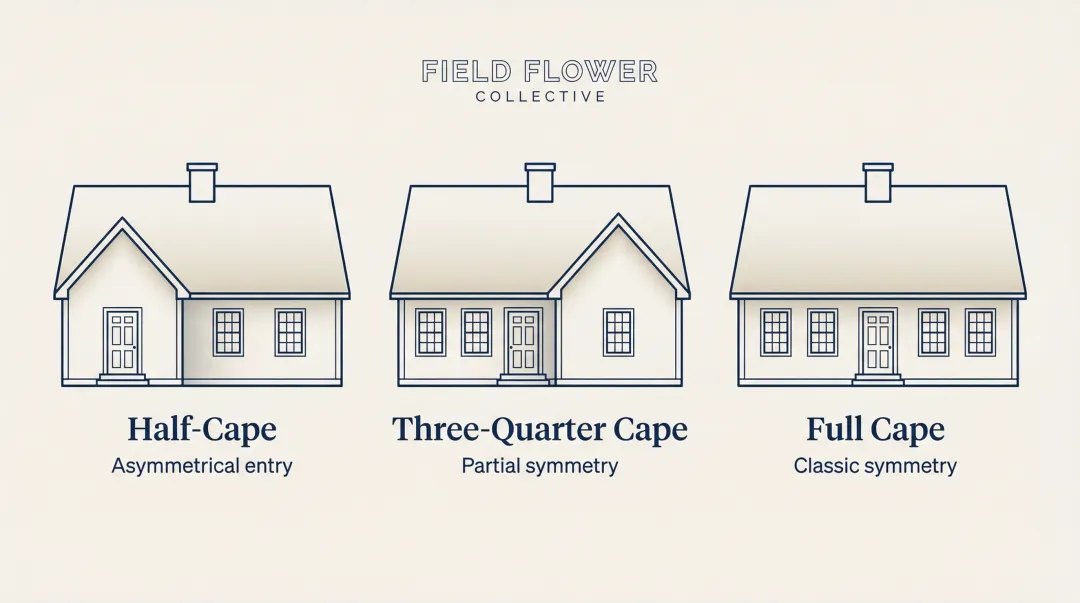 FIELD FLOWER
COLLECTIVE

Half-Cape
Asymmetrical entry

Three-Quarter Cape
Partial symmetry

Full Cape
Classic symmetry