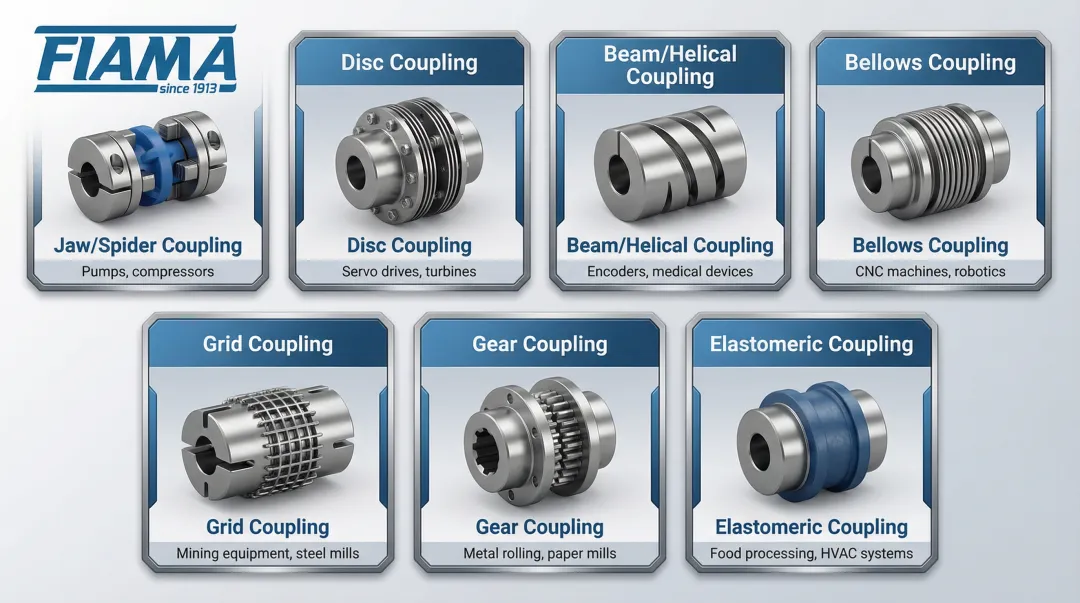 FIAMA
since 1913

Jaw/Spider Coupling
Pumps, compressors

Disc Coupling
Disc Coupling
Servo drives, turbines

Beam/Helical Coupling
Beam/Helical Coupling
Encoders, medical devices

Bellows Coupling
Bellows Coupling
CNC machines, robotics

Grid Coupling
Grid Coupling
Mining equipment, steel mills

Gear Coupling
Gear Coupling
Metal rolling, paper mills

Elastomeric Coupling
Elastomeric Coupling
Food processing, HVAC systems