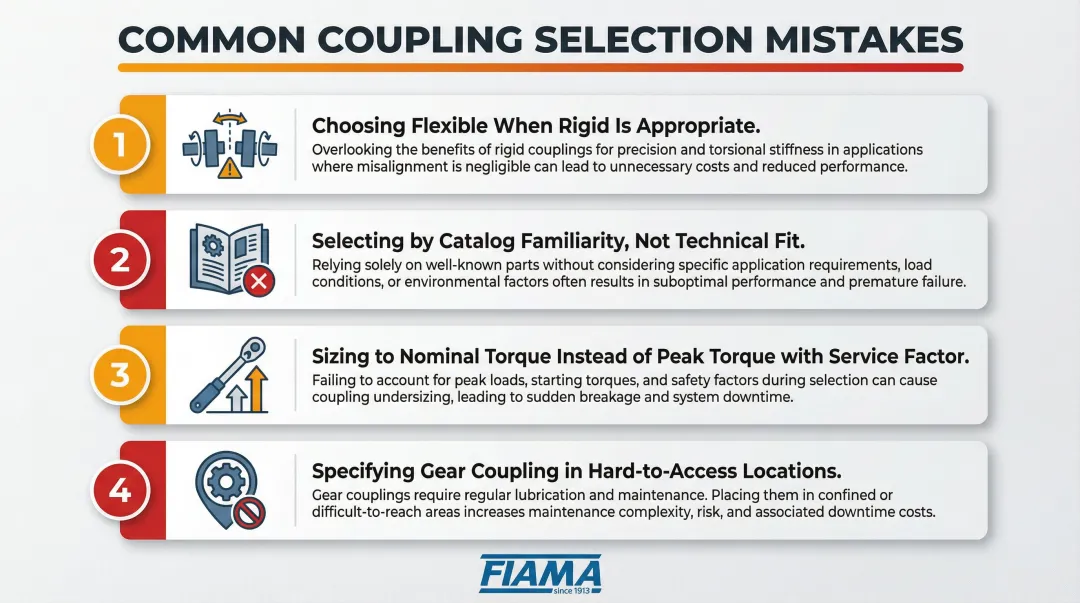 COMMON COUPLING SELECTION MISTAKES

1

Choosing Flexible When Rigid Is Appropriate.

Overlooking the benefits of rigid couplings for precision and torsional stiffness in applications where misalignment is negligible can lead to unnecessary costs and reduced performance.

2

Selecting by Catalog Familiarity, Not Technical Fit.

Relying solely on well-known parts without considering specific application requirements, load conditions, or environmental factors often results in suboptimal performance and premature failure.

3

Sizing to Nominal Torque Instead of Peak Torque with Service Factor.

Failing to account for peak loads, starting torques, and safety factors during selection can cause coupling undersizing, leading to sudden breakage and system downtime.

4

Specifying Gear Coupling in Hard-to-Access Locations.

Gear couplings require regular lubrication and maintenance. Placing them in confined or difficult-to-reach areas increases maintenance complexity, risk, and associated downtime costs.

FIAMA
since 1913