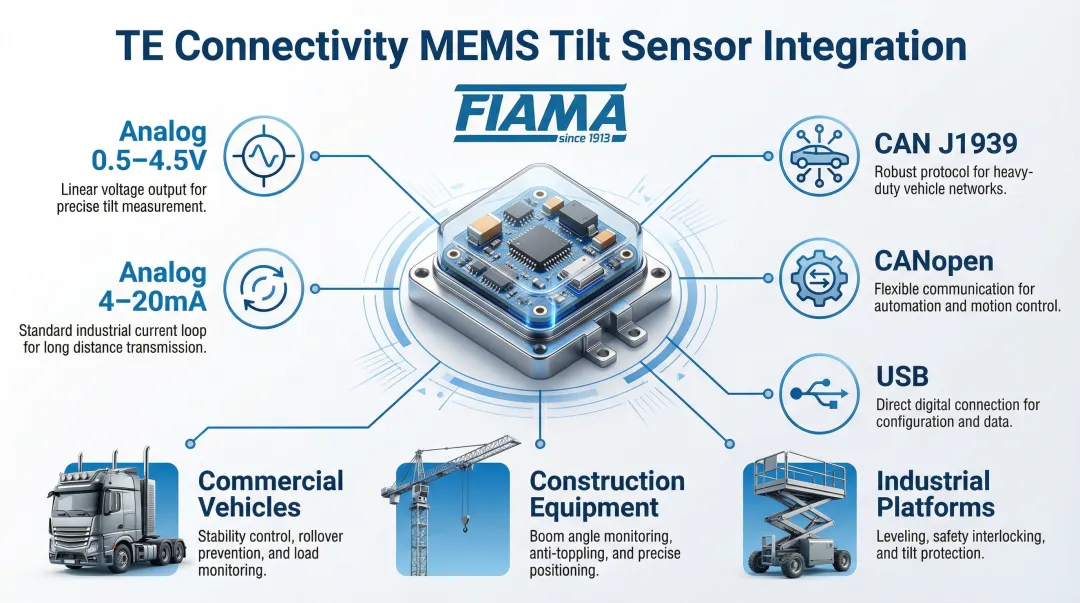 TE Connectivity MEMS Tilt Sensor Integration

FIAMA
since 1913

Analog 0.5–4.5V
Linear voltage output for precise tilt measurement.

Analog 4–20mA
Standard industrial current loop for long distance transmission.

CAN J1939
Robust protocol for heavy-duty vehicle networks.

CANopen
Flexible communication for automation and motion control.

USB
Direct digital connection for configuration and data.

Commercial Vehicles
Stability control, rollover prevention, and load monitoring.

Construction Equipment
Boom angle monitoring, anti-toppling, and precise positioning.

Industrial Platforms
Leveling, safety interlocking, and tilt protection.