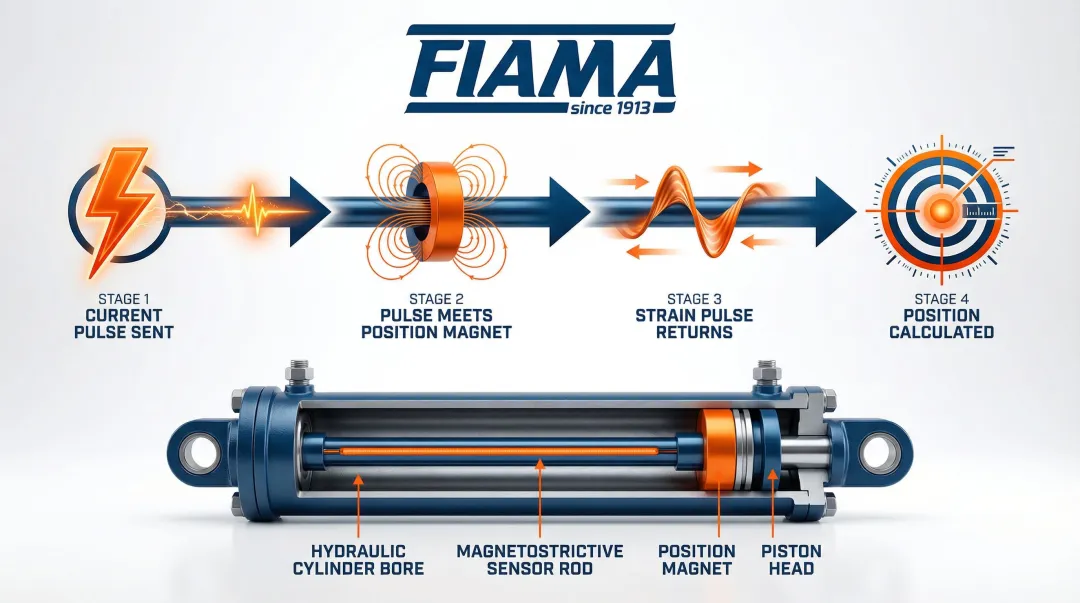 FIAMA
since 1913

STAGE 1
CURRENT PULSE SENT

STAGE 2
PULSE MEETS POSITION MAGNET

STAGE 3
STRAIN PULSE RETURNS

STAGE 4
POSITION CALCULATED

HYDRAULIC CYLINDER BORE

MAGNETOSTRICTIVE SENSOR ROD

POSITION MAGNET

PISTON HEAD