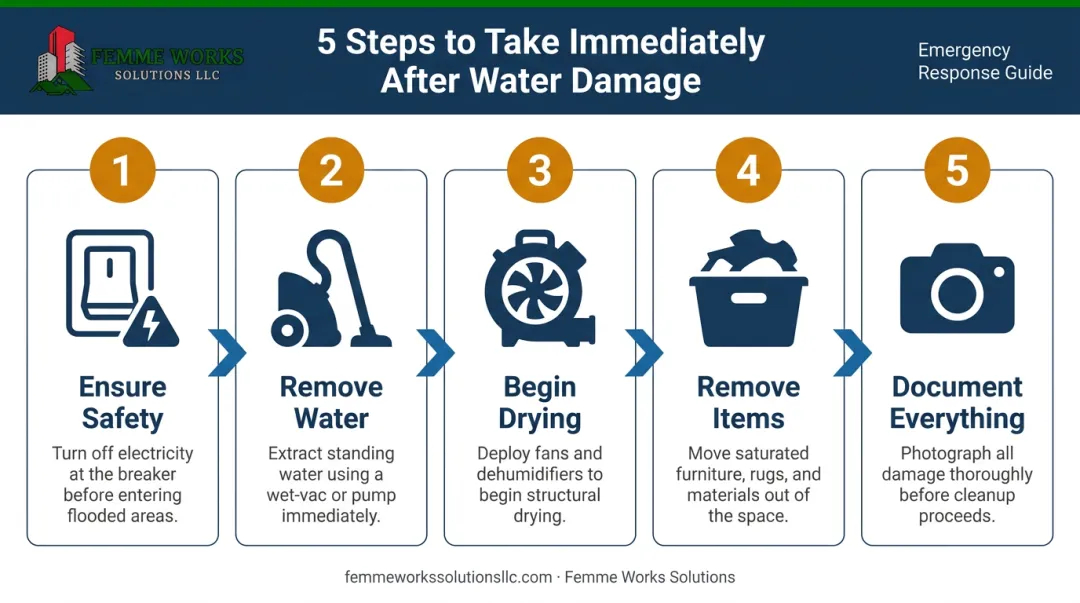 FEMME WORKS SOLUTIONS LLC

5 Steps to Take Immediately After Water Damage

Emergency Response Guide

1

Ensure Safety

Turn off electricity at the breaker before entering flooded areas.

2

Remove Water

Extract standing water using a wet-vac or pump immediately.

3

Begin Drying

Deploy fans and dehumidifiers to begin structural drying.

4

Remove Items

Move saturated furniture, rugs, and materials out of the space.

5

Document Everything

Photograph all damage thoroughly before cleanup proceeds.

femmeworkssolutionsllc.com · Femme Works Solutions