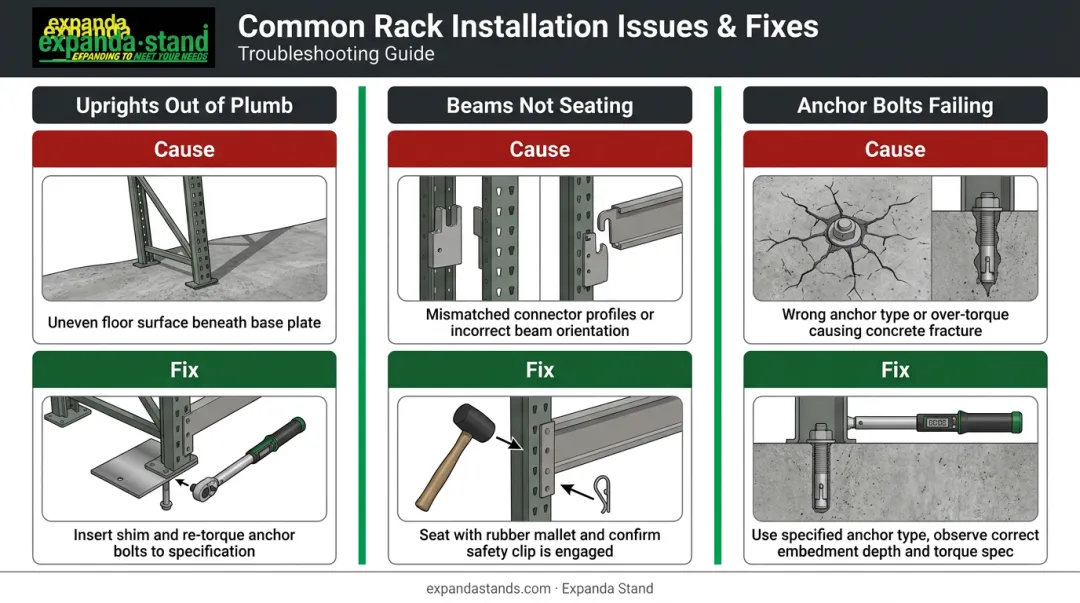 expanda
expanda·stand
EXPANDING TO MEET YOUR NEEDS

Common Rack Installation Issues & Fixes
Troubleshooting Guide

Uprights Out of Plumb

Cause

Uneven floor surface beneath base plate

Fix

Insert shim and re-torque anchor bolts to specification

Beams Not Seating

Cause

Mismatched connector profiles or incorrect beam orientation

Fix

Seat with rubber mallet and confirm safety clip is engaged

Anchor Bolts Failing

Cause

Wrong anchor type or over-torque causing concrete fracture

Fix

Use specified anchor type, observe correct embedment depth and torque spec

expandastands.com · Expanda Stand