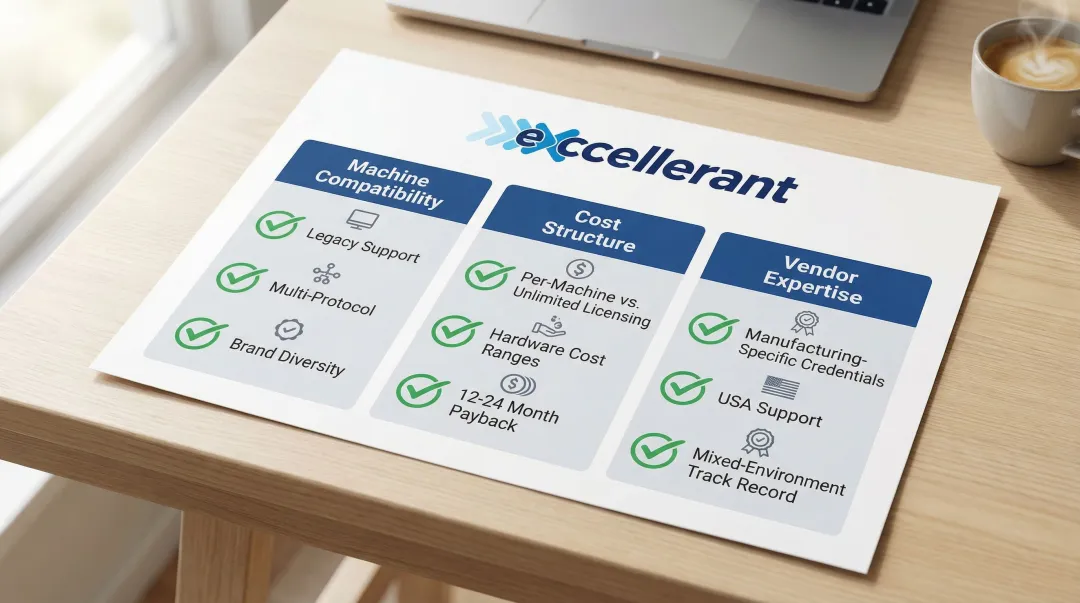 excellerant

Machine Compatibility

Legacy Support

Multi-Protocol

Brand Diversity

Cost Structure

Per-Machine vs. Unlimited Licensing

Hardware Cost Ranges

12-24 Month Payback

Vendor Expertise

Manufacturing-Specific Credentials

USA Support

Mixed-Environment Track Record