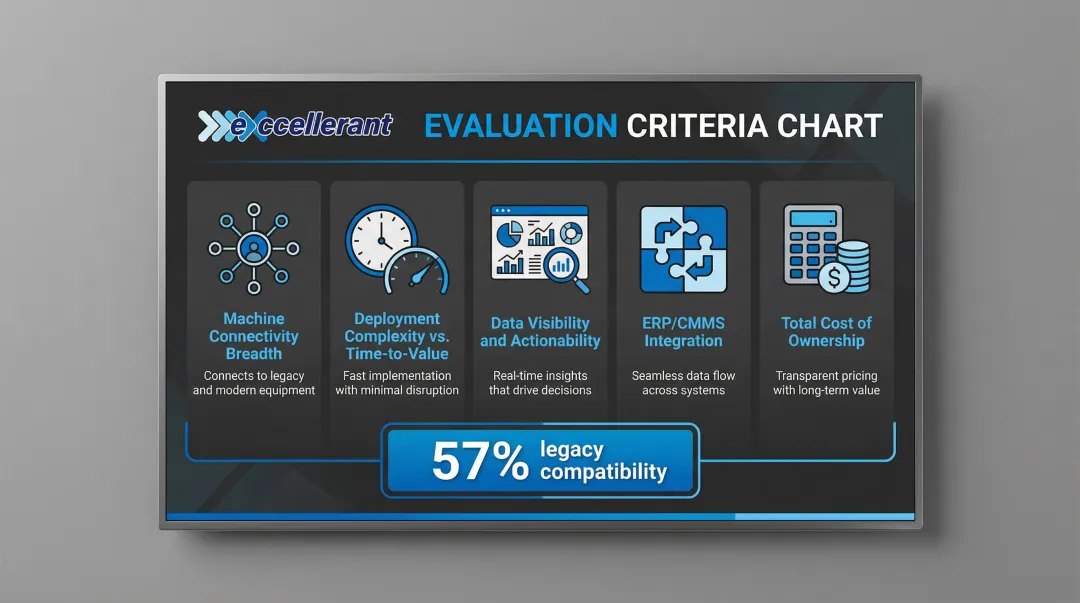 excellerant EVALUATION CRITERIA CHART

Machine Connectivity Breadth
Connects to legacy and modern equipment

Deployment Complexity vs. Time-to-Value
Fast implementation with minimal disruption

Data Visibility and Actionability
Real-time insights that drive decisions

ERP/CMMS Integration
Seamless data flow across systems

Total Cost of Ownership
Transparent pricing with long-term value

57% legacy compatibility