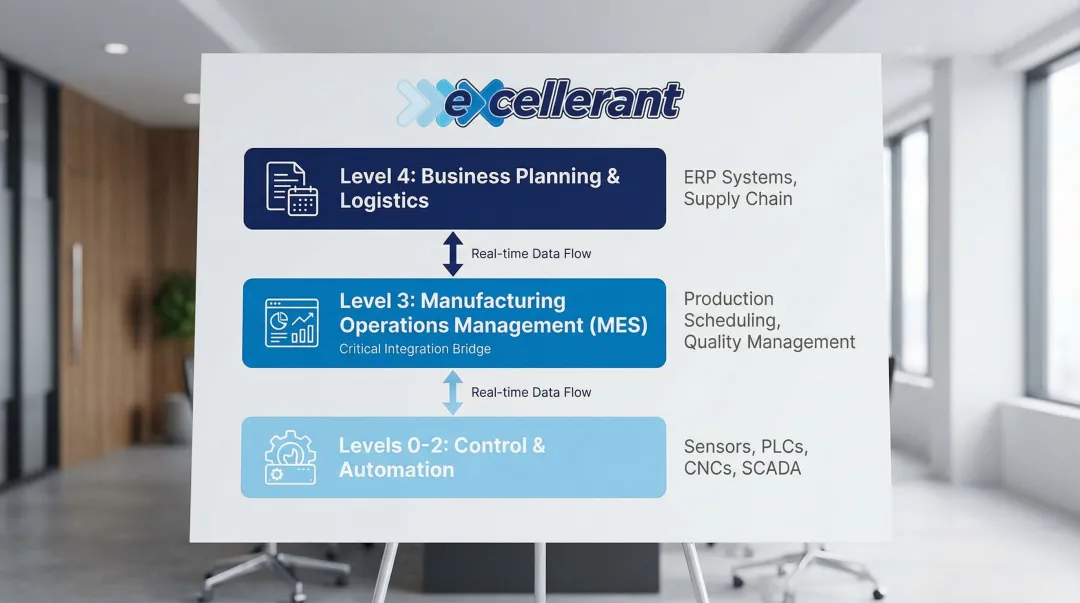 excellerant

Level 4: Business Planning & Logistics

ERP Systems, Supply Chain

Real-time Data Flow

Level 3: Manufacturing Operations Management (MES)

Critical Integration Bridge

Production Scheduling, Quality Management

Real-time Data Flow

Levels 0-2: Control & Automation

Sensors, PLCs, CNCs, SCADA