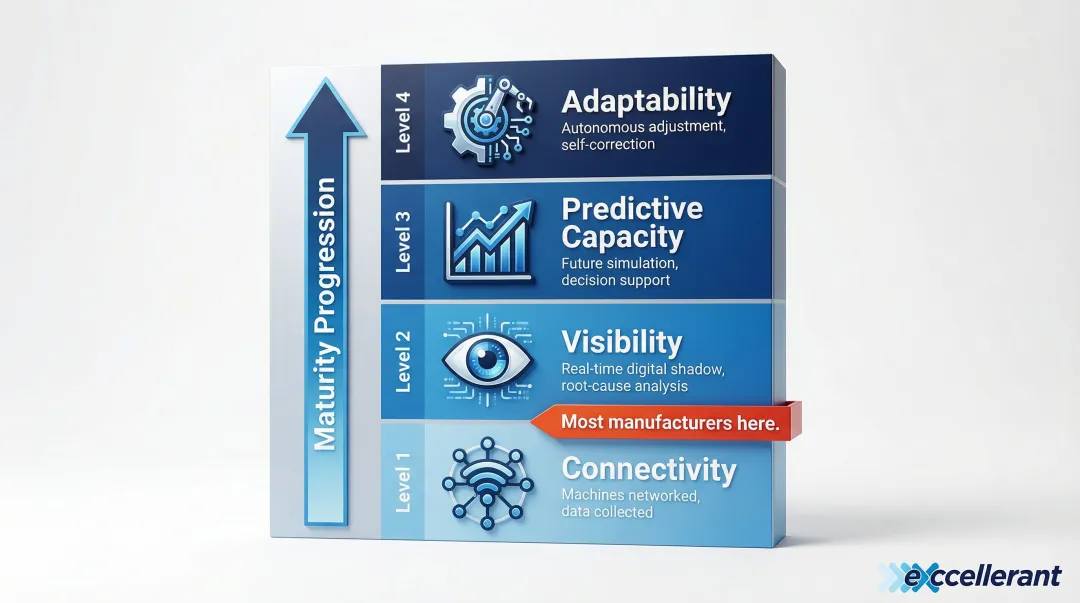 Maturity Progression

Level 4
Adaptability
Autonomous adjustment, self-correction

Level 3
Predictive Capacity
Future simulation, decision support

Level 2
Visibility
Real-time digital shadow, root-cause analysis

Most manufacturers here.

Level 1
Connectivity
Machines networked, data collected

excellerant