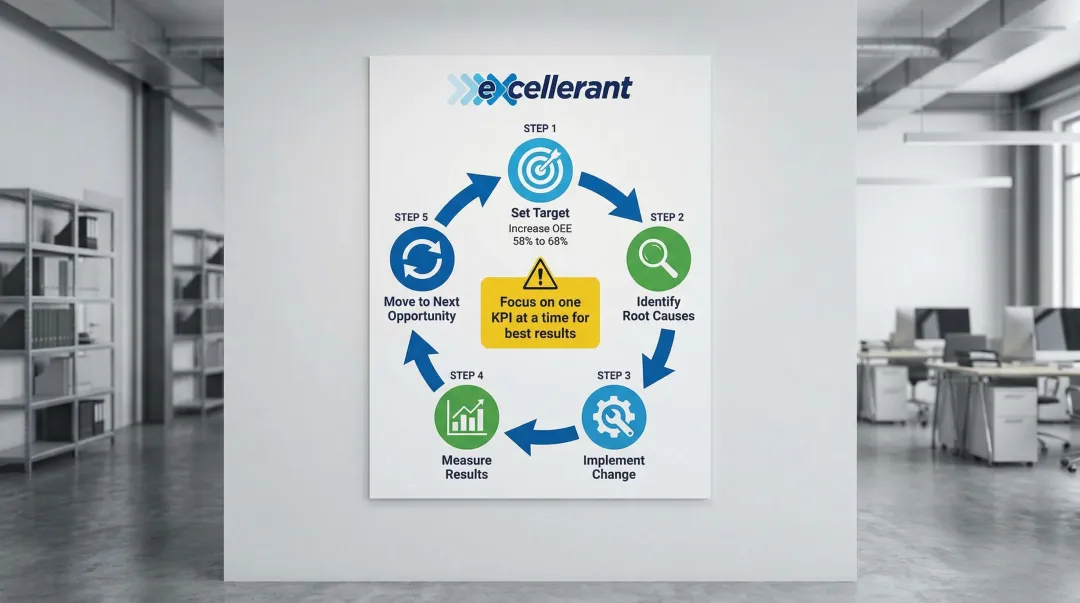 excellerant

STEP 1
Set Target
Increase OEE 58% to 68%

STEP 2
Identify Root Causes

STEP 3
Implement Change

STEP 4
Measure Results

STEP 5
Move to Next Opportunity

Focus on one KPI at a time for best results