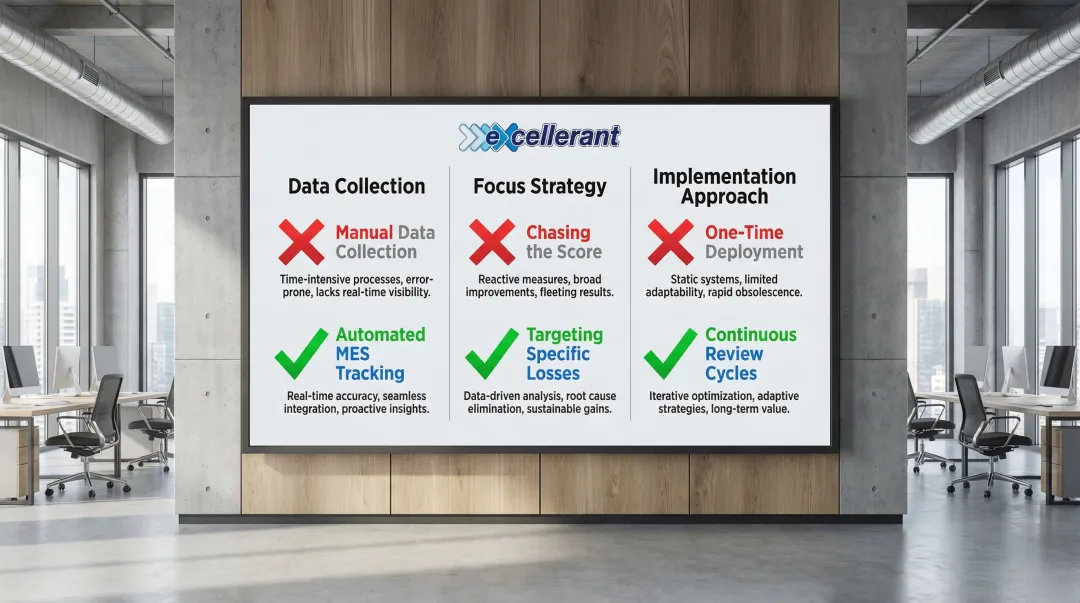 excellerant

Data Collection

Manual Data Collection

Time-intensive processes, error-prone, lacks real-time visibility.

Automated MES Tracking

Real-time accuracy, seamless integration, proactive insights.

Focus Strategy

Chasing the Score

Reactive measures, broad improvements, fleeting results.

Targeting Specific Losses

Data-driven analysis, root cause elimination, sustainable gains.

Implementation Approach

One-Time Deployment

Static systems, limited adaptability, rapid obsolescence.

Continuous Review Cycles

Iterative optimization, adaptive strategies, long-term value.