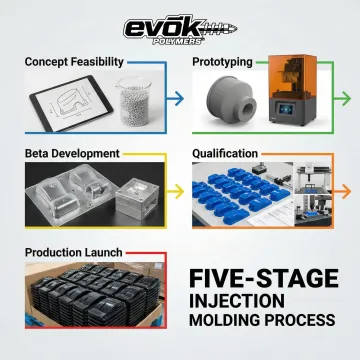 evōk POLYMERS

Concept Feasibility

Prototyping

Beta Development

Qualification

Production Launch

FIVE-STAGE INJECTION MOLDING PROCESS