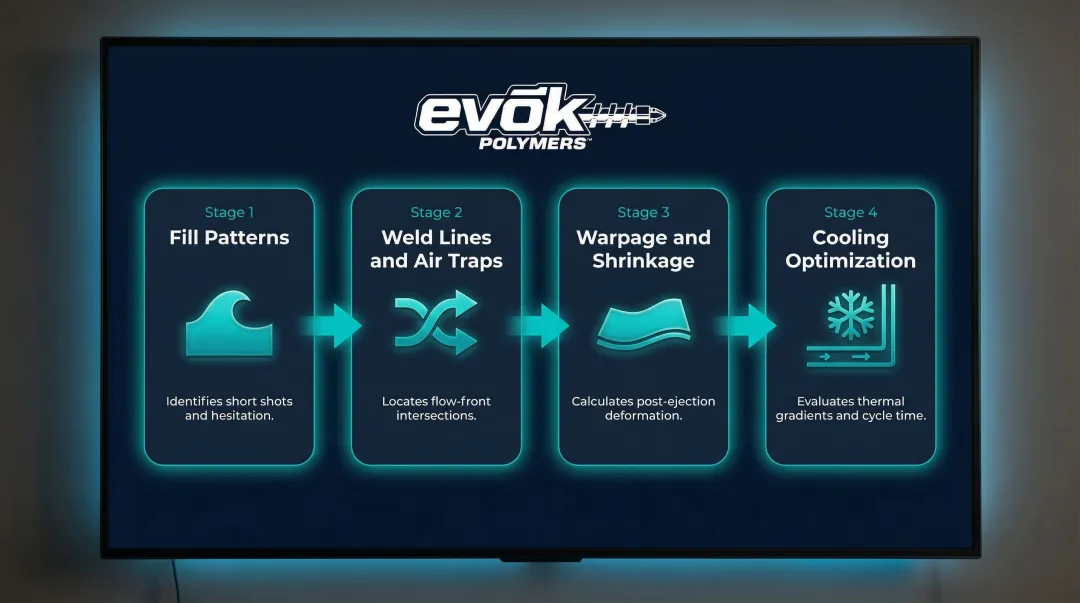 evōk
POLYMERS™

Stage 1
Fill Patterns

Identifies short shots and hesitation.

Stage 2
Weld Lines and Air Traps

Locates flow-front intersections.

Stage 3
Warpage and Shrinkage

Calculates post-ejection deformation.

Stage 4
Cooling Optimization

Evaluates thermal gradients and cycle time.